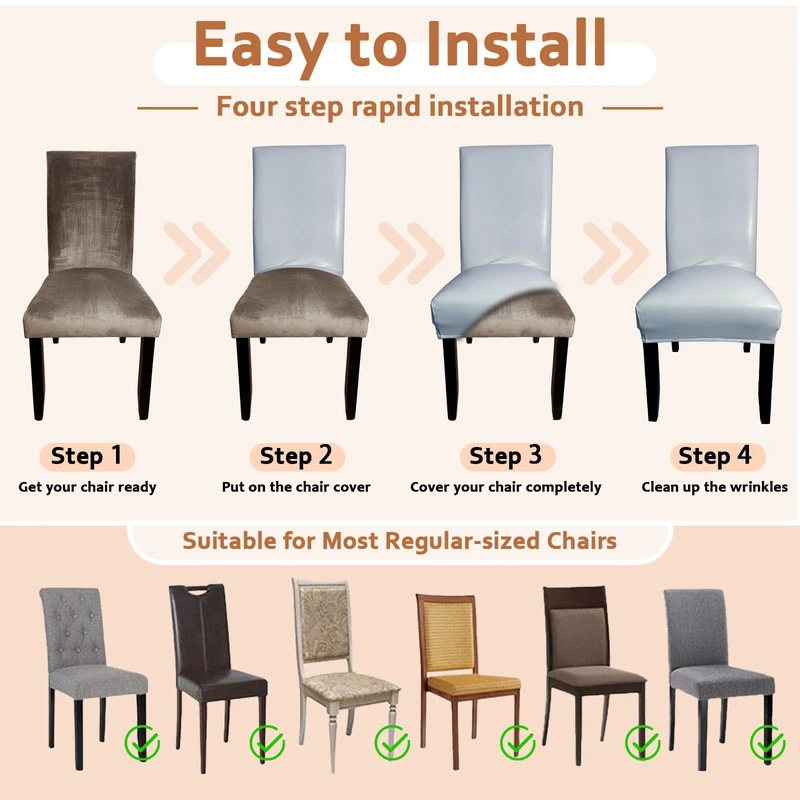 Easy to Install

Four step rapid installation

Step 1
Get your chair ready

Step 2
Put on the chair cover

Step 3
Cover your chair completely

Step 4
Clean up the wrinkles

Suitable for Most Regular-sized Chairs