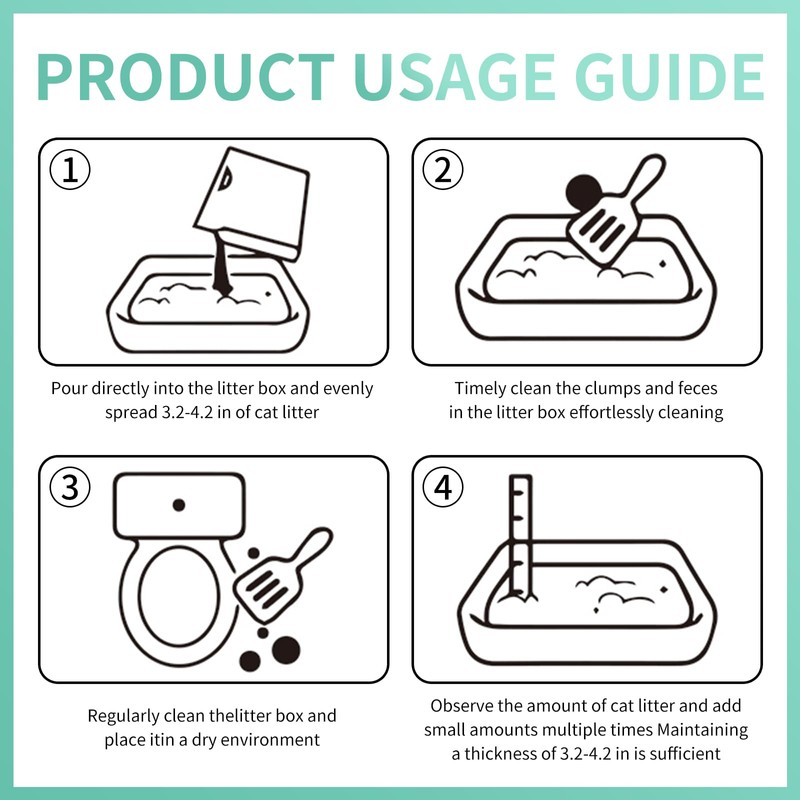 PRODUCT USAGE GUIDE

①

Pour directly into the litter box and evenly spread 3.2-4.2 in of cat litter

②

Timely clean the clumps and feces in the litter box effortlessly cleaning

③

Regularly clean thelitter box and place itin a dry environment

④

Observe the amount of cat litter and add small amounts multiple times Maintaining a thickness of 3.2-4.2 in is sufficient