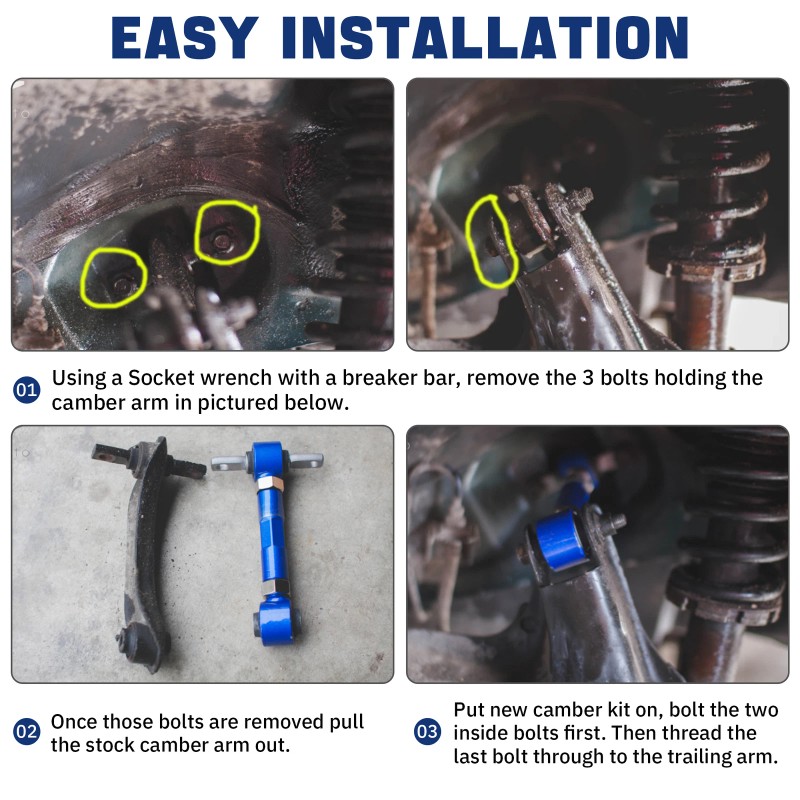 EASY INSTALLATION

01 Using a Socket wrench with a breaker bar, remove the 3 bolts holding the camber arm in pictured below.

02 Once those bolts are removed pull the stock camber arm out.

03 Put new camber kit on, bolt the two inside bolts first. Then thread the last bolt through to the trailing arm.