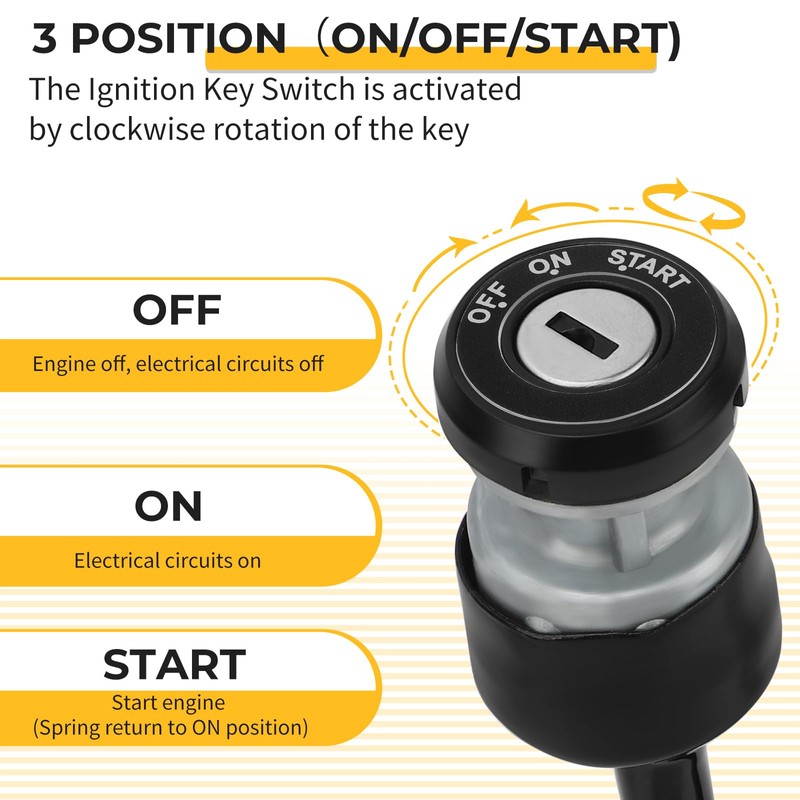 3 POSITION（ON/OFF/START)

The Ignition Key Switch is activated by clockwise rotation of the key

OFF ON START

OFF

Engine off, electrical circuits off

ON

Electrical circuits on

START

Start engine
(Spring return to ON position)