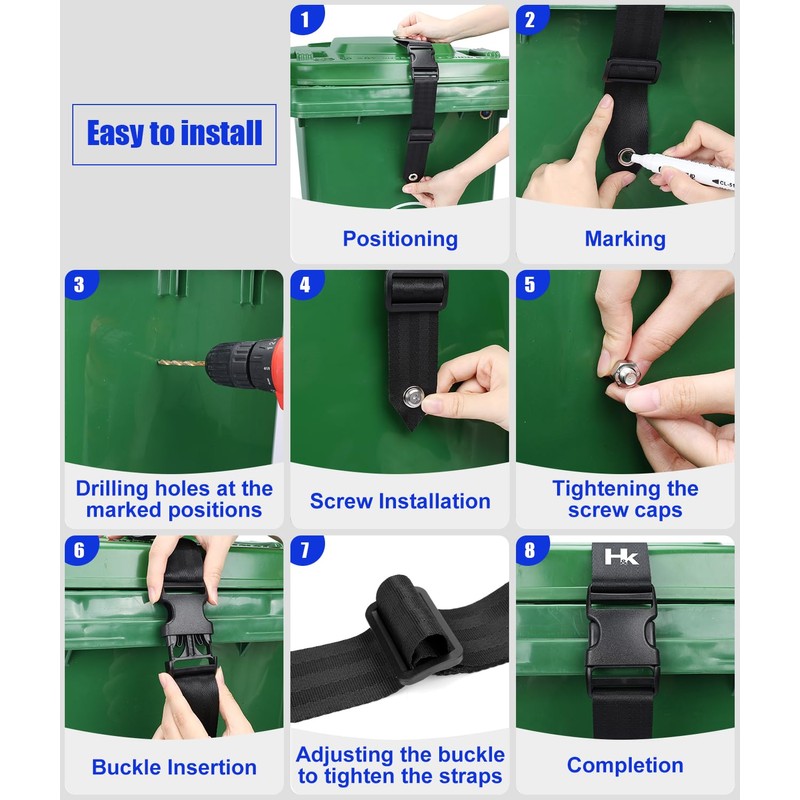 Easy to install

1
Positioning

2
CL-51
Marking

3
Drilling holes at the marked positions

4
Screw Installation

5
Tightening the screw caps

6
Buckle Insertion

7
Adjusting the buckle to tighten the straps

8
HK
Completion