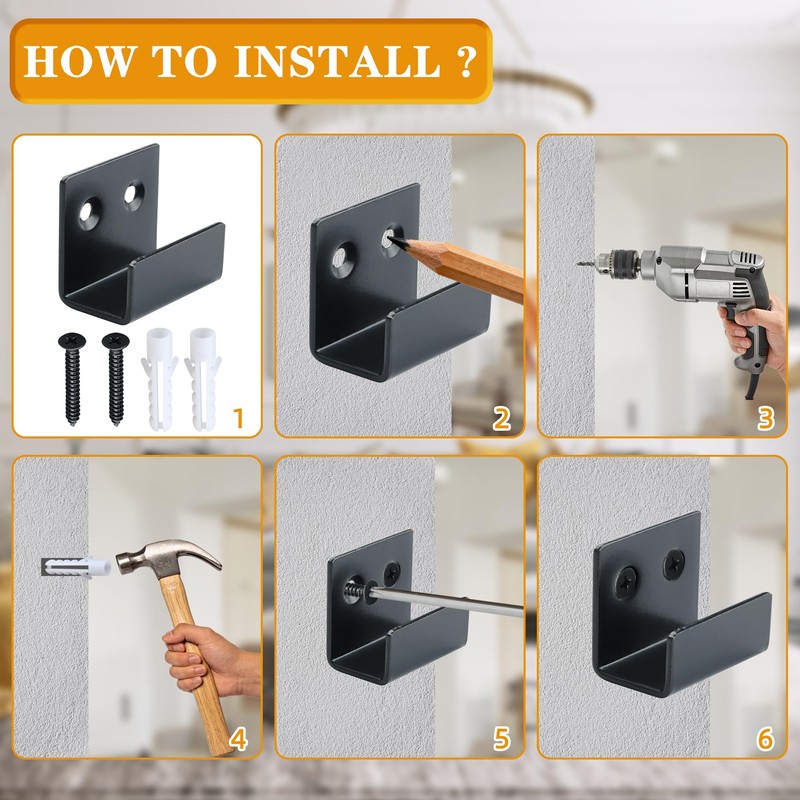 HOW TO INSTALL ?

1

2

3

4

5

6