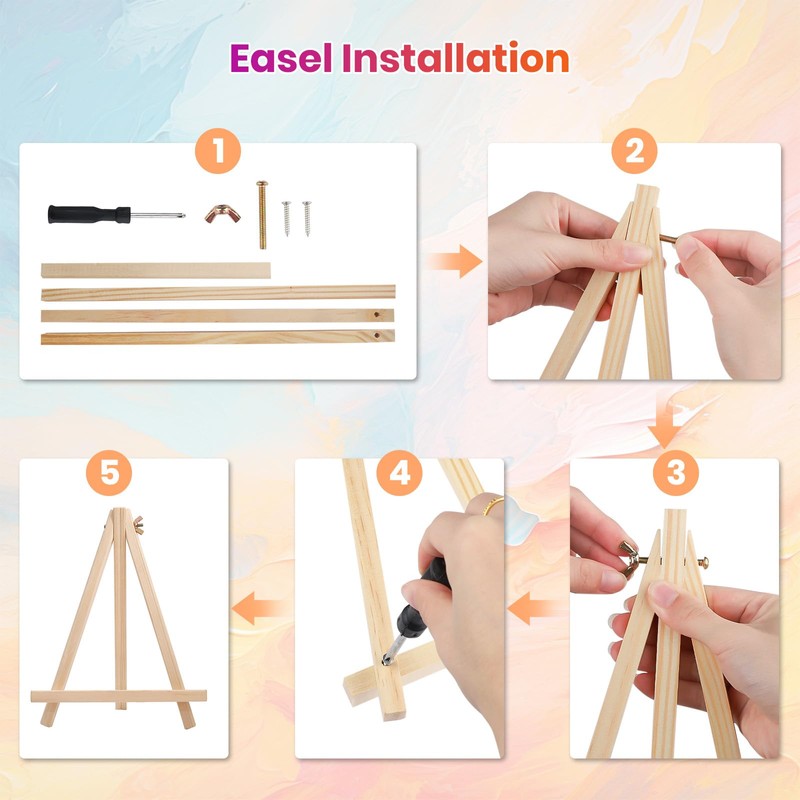 Easel Installation

1

2

3

4

5