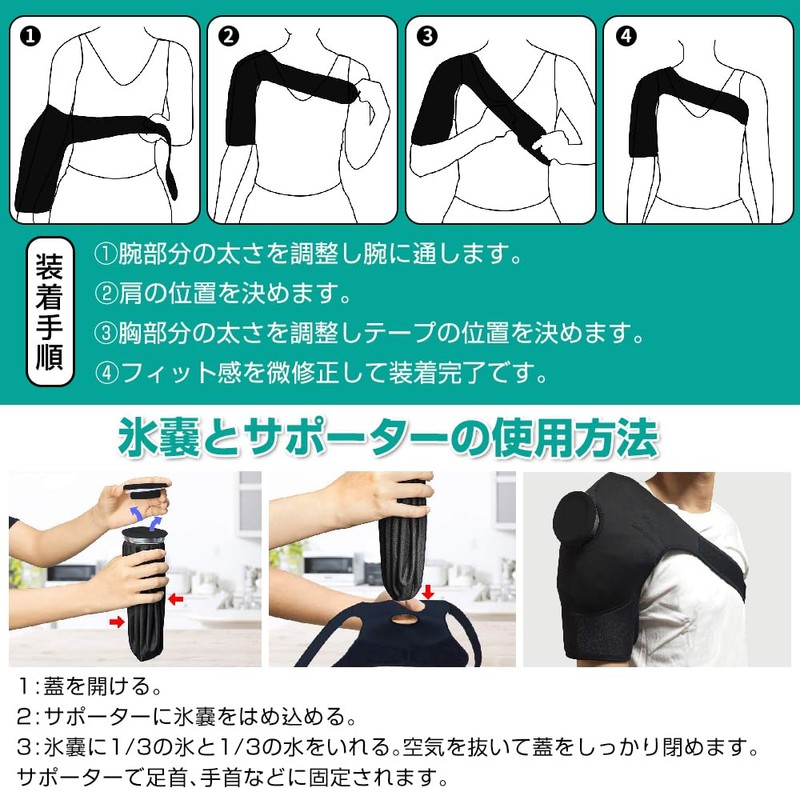 ❶ ❷ ❸ ❹

装着手順

①腕部分の太さを調整し腕に通します。
②肩の位置を決めます。
③胸部分の太さを調整しテープの位置を決めます。
④フィット感を微修正して装着完了です。

氷嚢とサポーターの使用方法

1:蓋を開ける。
2:サポーターに氷嚢をはめ込める。
3:氷嚢に1/3の氷と1/3の水をいれる。空気を抜いて蓋をしっかり閉めます。
サポーターで足首、手首などに固定されます。