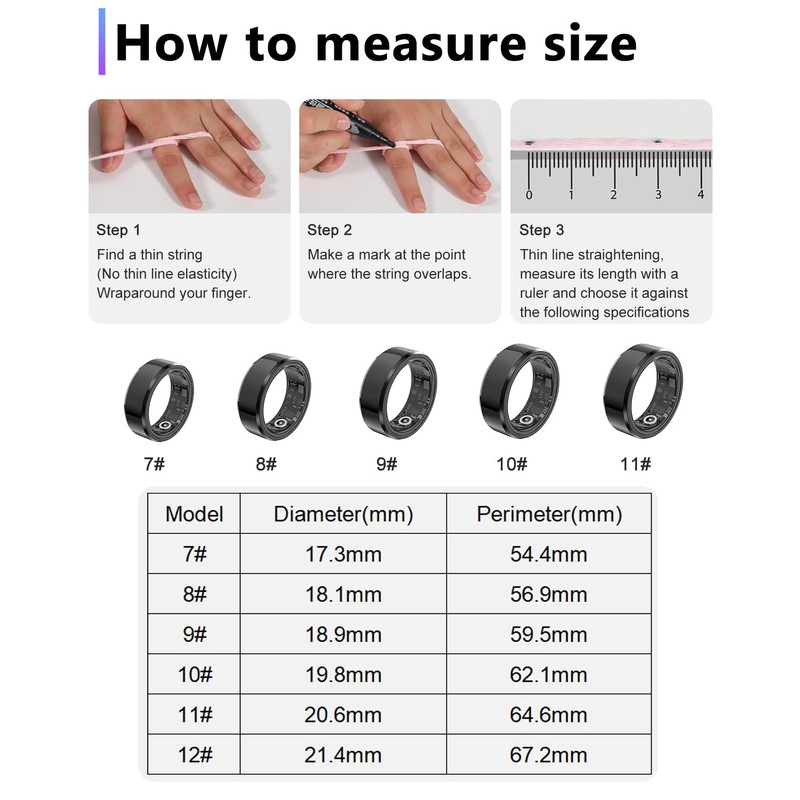 How to measure size

0 1 2 3 4

Step 1
Find a thin string (No thin line elasticity) Wraparound your finger.

Step 2
Make a mark at the point where the string overlaps.

Step 3
Thin line straightening, measure its length with a ruler and choose it against the following specifications

7#
8#
9#
10#
11#

| Model | Diameter(mm) | Perimeter(mm) |
|---|---|---|
| 7# | 17.3mm | 54.4mm |
| 8# | 18.1mm | 56.9mm |
| 9# | 18.9mm | 59.5mm |
| 10# | 19.8mm | 62.1mm |
| 11# | 20.6mm | 64.6mm |
| 12# | 21.4mm | 67.2mm |