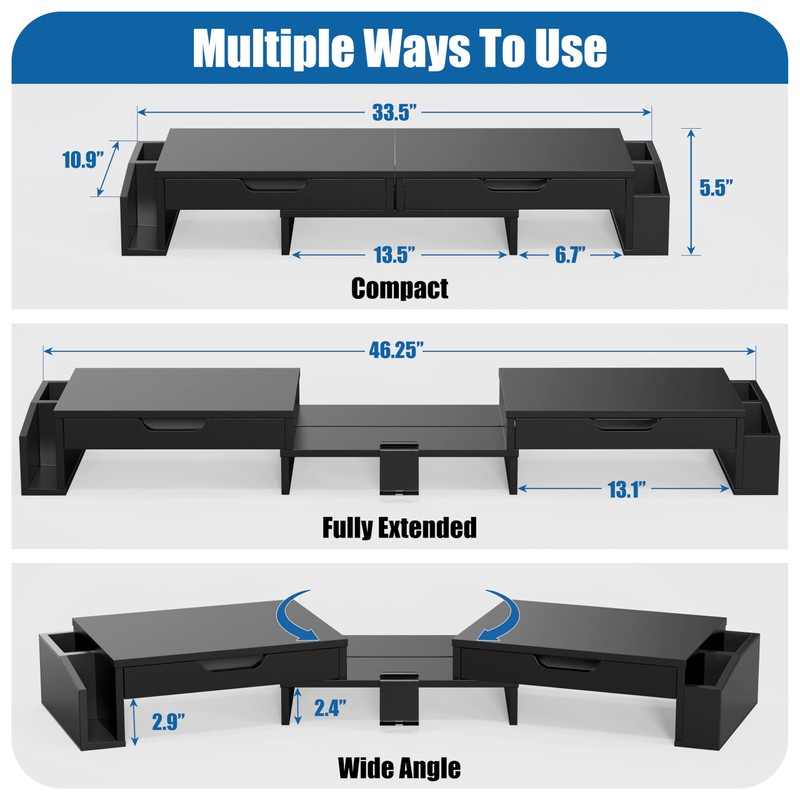 Multiple Ways To Use

33.5”
10.9”
5.5”
13.5”
6.7”
Compact

46.25”
13.1”
Fully Extended

2.9”
2.4”
Wide Angle