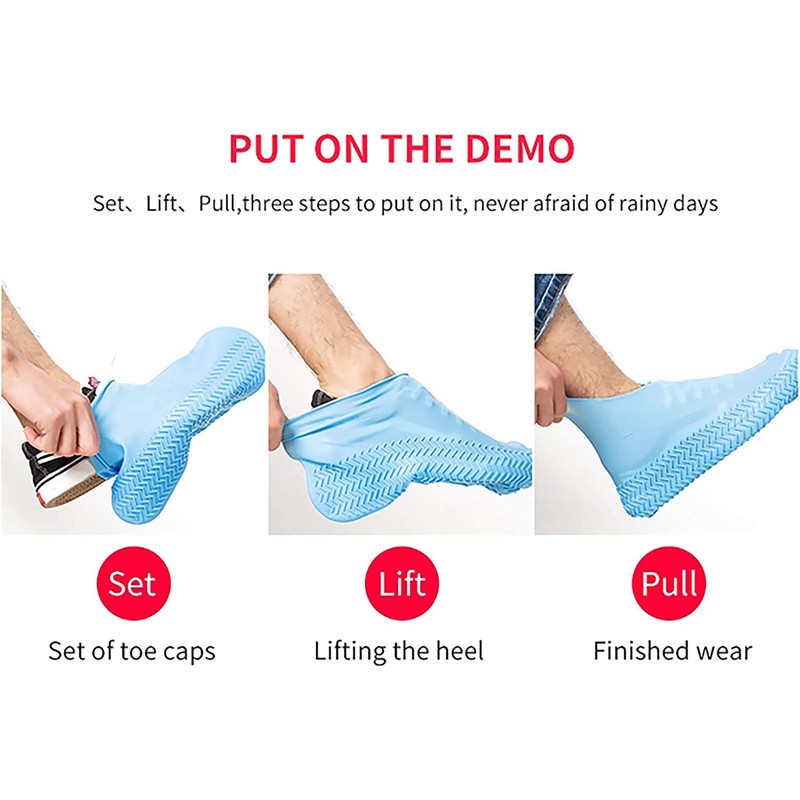 PUT ON THE DEMO

Set、Lift、Pull,three steps to put on it, never afraid of rainy days

Set

Set of toe caps

Lift

Lifting the heel

Pull

Finished wear