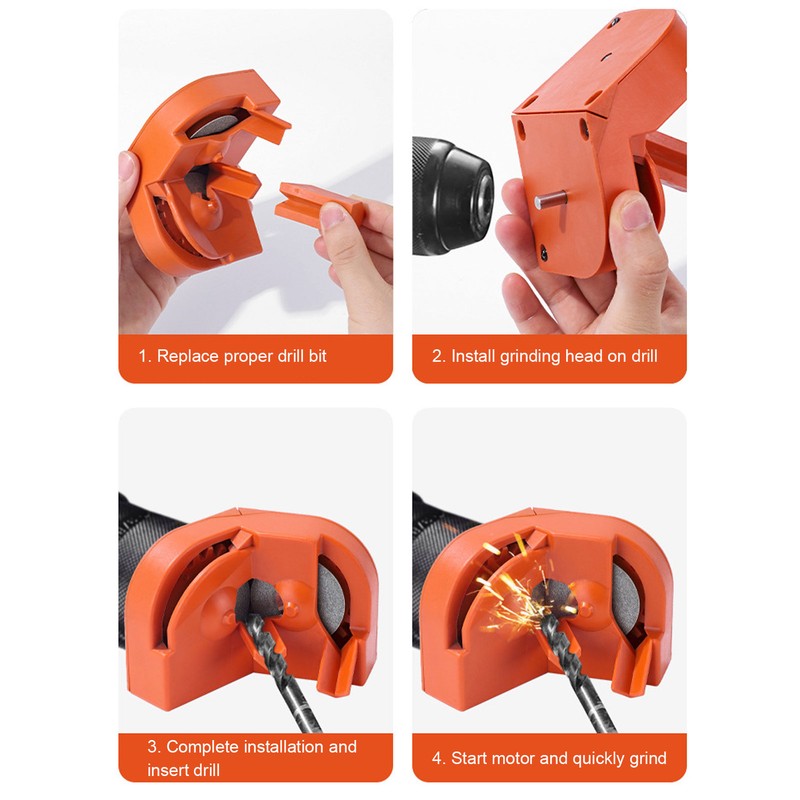 1. Replace proper drill bit

2. Install grinding head on drill

3. Complete installation and insert drill

4. Start motor and quickly grind