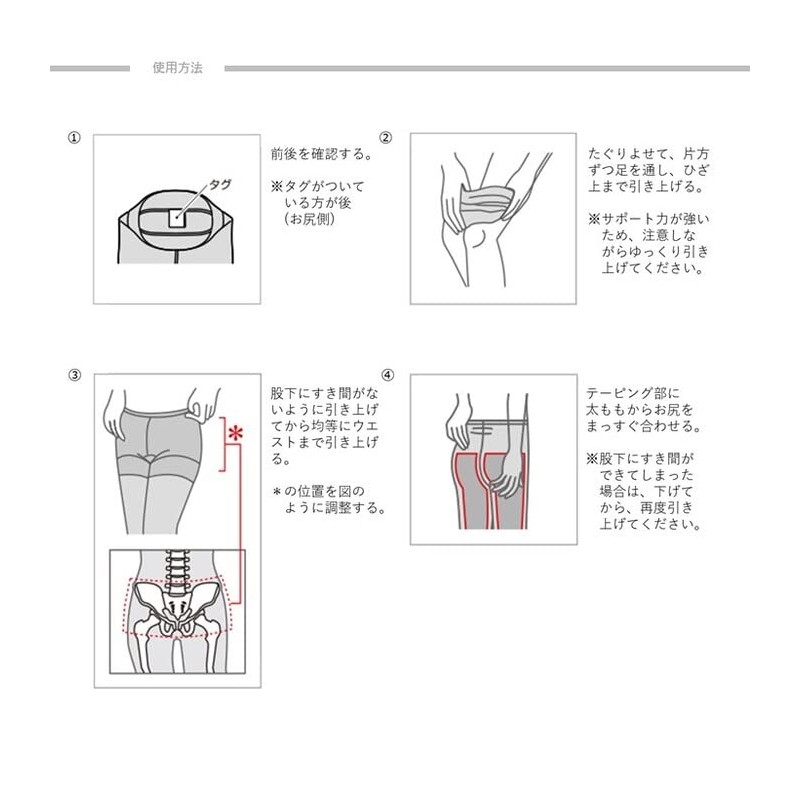 使用方法

①

タグ

前後を確認する。

※タグがついている方が後（お尻側）

②

たぐりよせて、片方ずつ足を通し、ひざ上まで引き上げる。

※サポート力が強いため、注意しながらゆっくり引き上げてください。

③

＊

股下にすき間がないように引き上げてから均等にウエストまで引き上げる。

＊の位置を図のように調整する。

④

テーピング部に太ももからお尻をまっすぐ合わせる。

※股下にすき間ができてしまった場合は、下げてから、再度引き上げてください。