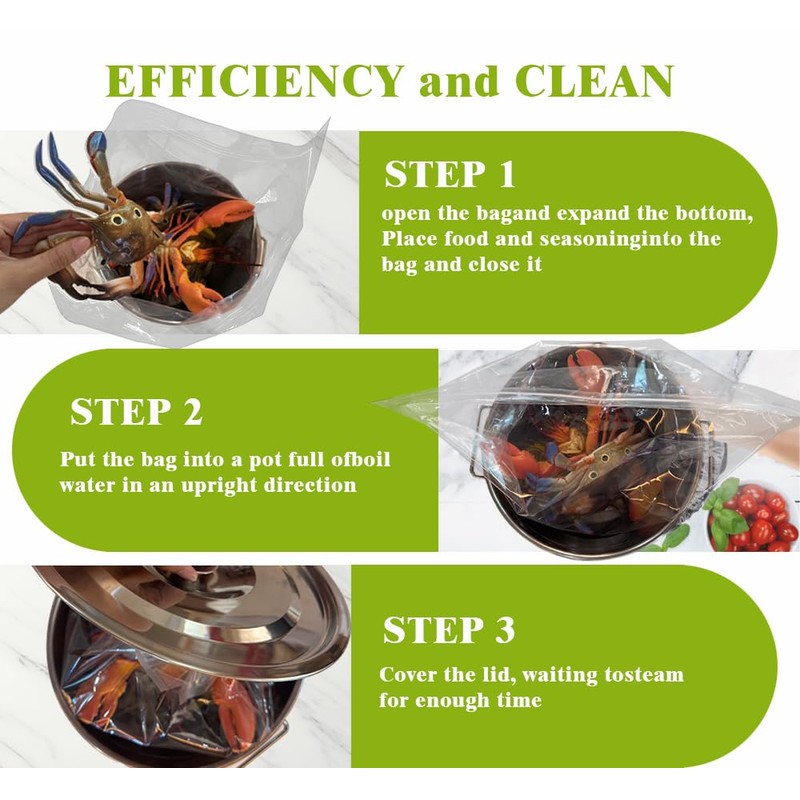 EFFICIENCY and CLEAN

STEP 1

open the bagand expand the bottom, Place food and seasoninginto the bag and close it

STEP 2

Put the bag into a pot full ofboil water in an upright direction

STEP 3

Cover the lid, waiting tosteam for enough time