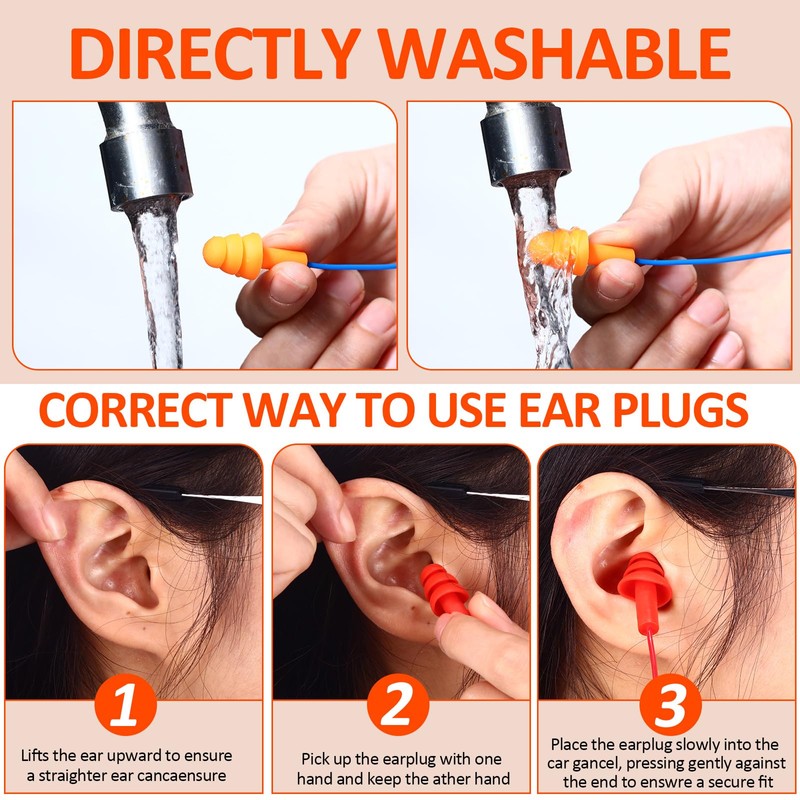 DIRECTLY WASHABLE

CORRECT WAY TO USE EAR PLUGS

1
Lifts the ear upward to ensure a straighter ear cancaensure

2
Pick up the earplug with one hand and keep the ather hand

3
Place the earplug slowly into the car gancel, pressing gently against the end to enswre a secure fit