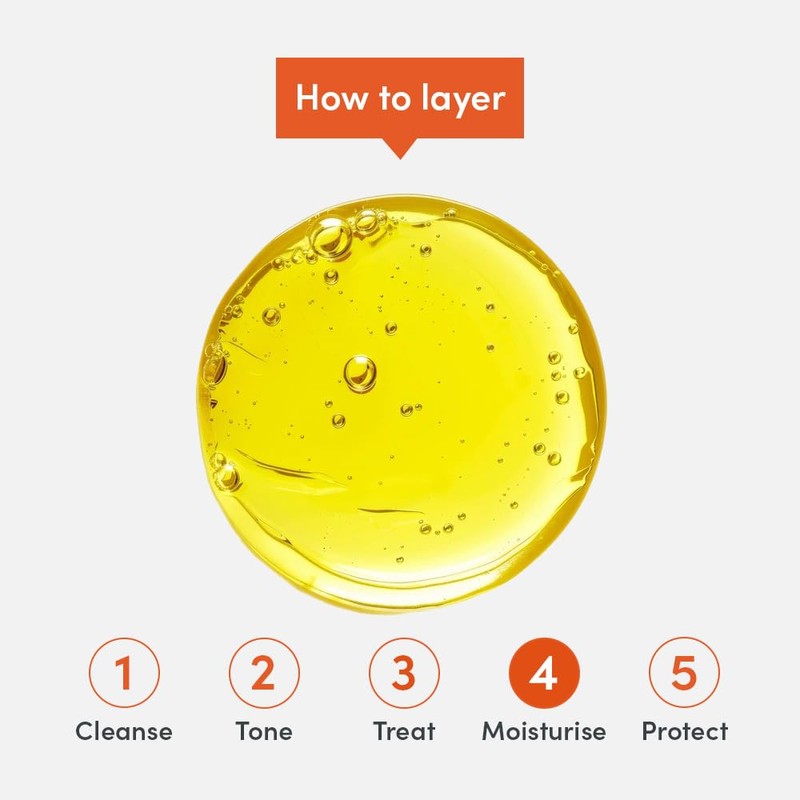 How to layer

1
Cleanse

2
Tone

3
Treat

4
Moisturise

5
Protect