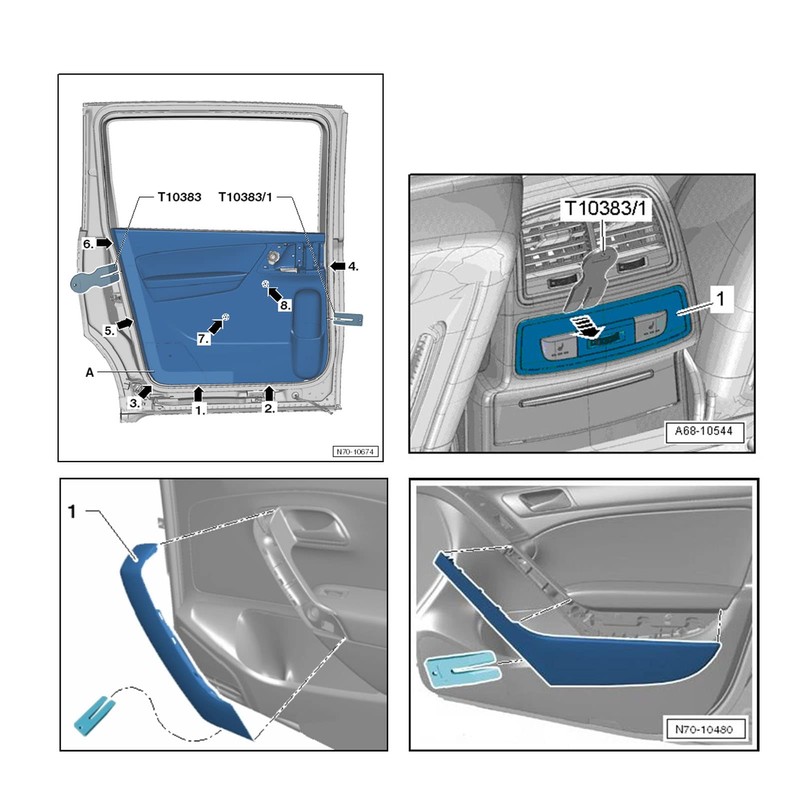 T10383 T10383/1
6.
4.
8.
5.
7.
A
3.
1.
2.
N70-10674

T10383/1
1
A68-10544

1

N70-10480