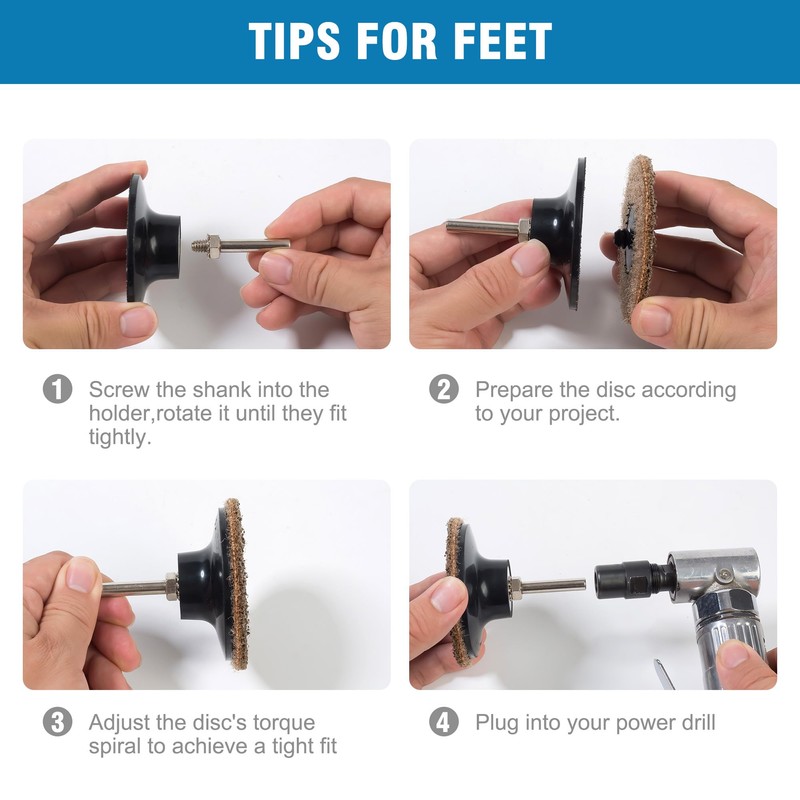 TIPS FOR FEET

1 Screw the shank into the holder,rotate it until they fit tightly.

2 Prepare the disc according to your project.

3 Adjust the disc's torque spiral to achieve a tight fit

4 Plug into your power drill