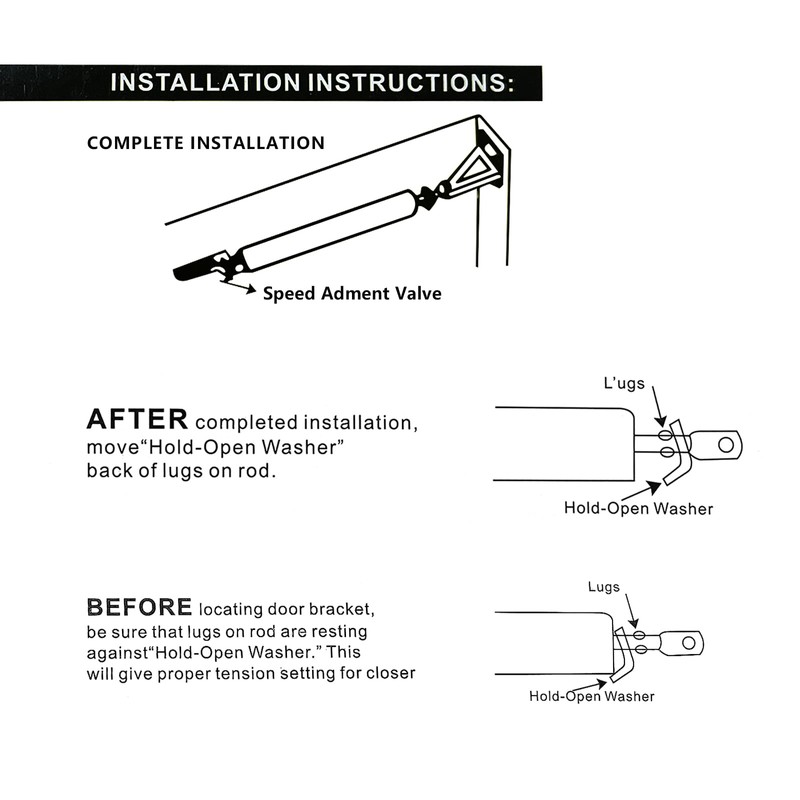 INSTALLATION INSTRUCTIONS:

COMPLETE INSTALLATION

Speed Adment Valve

AFTER completed installation, move"Hold-Open Washer" back of lugs on rod.

L'ugs

Hold-Open Washer

BEFORE locating door bracket, be sure that lugs on rod are resting against"Hold-Open Washer." This will give proper tension setting for closer

Lugs

Hold-Open Washer