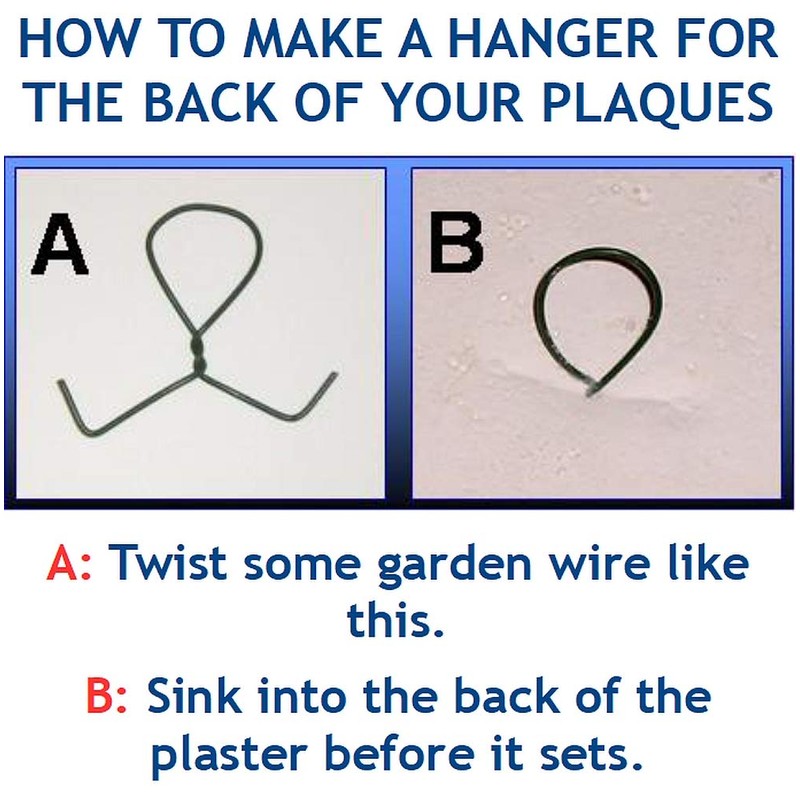 HOW TO MAKE A HANGER FOR THE BACK OF YOUR PLAQUES

A

B

A: Twist some garden wire like this.

B: Sink into the back of the plaster before it sets.