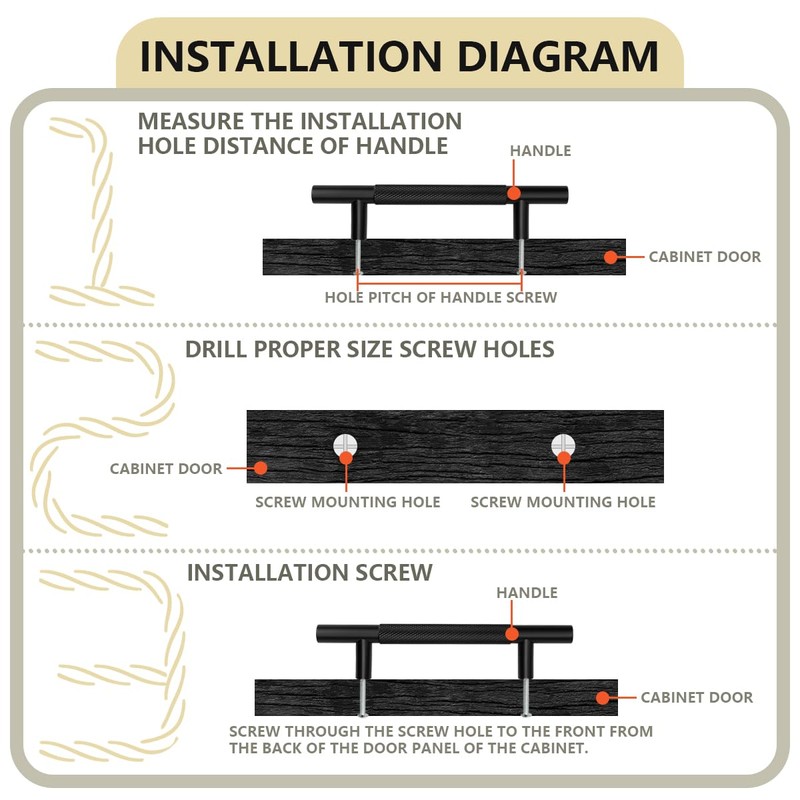 INSTALLATION DIAGRAM

MEASURE THE INSTALLATION HOLE DISTANCE OF HANDLE

HANDLE

CABINET DOOR

HOLE PITCH OF HANDLE SCREW

DRILL PROPER SIZE SCREW HOLES

CABINET DOOR

SCREW MOUNTING HOLE

SCREW MOUNTING HOLE

INSTALLATION SCREW

HANDLE

CABINET DOOR

SCREW THROUGH THE SCREW HOLE TO THE FRONT FROM THE BACK OF THE DOOR PANEL OF THE CABINET.