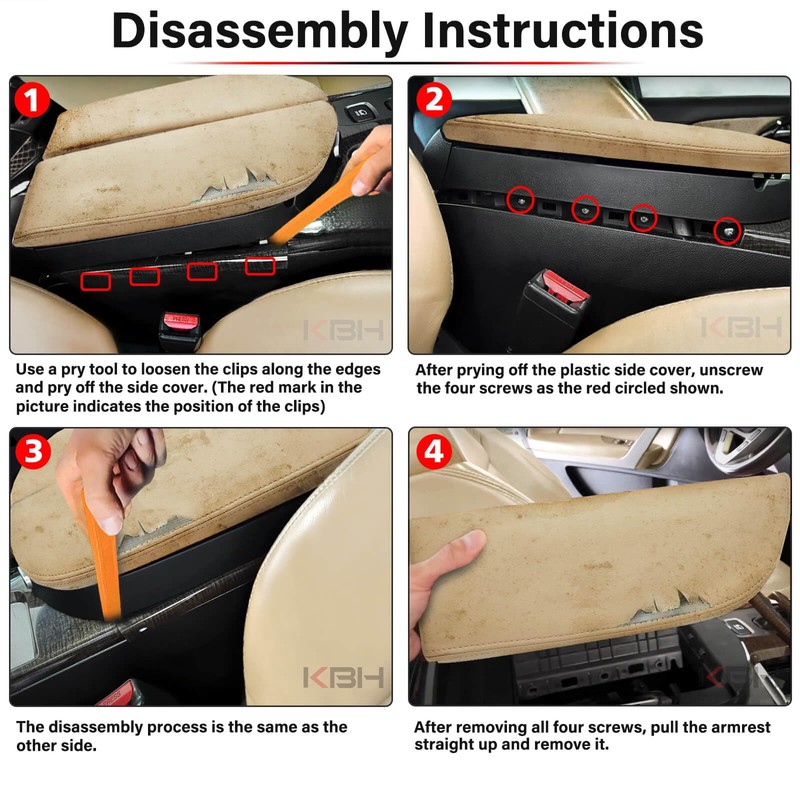 Disassembly Instructions

1

KBH

Use a pry tool to loosen the clips along the edges and pry off the side cover. (The red mark in the picture indicates the position of the clips)

2

KBH

After prying off the plastic side cover, unscrew the four screws as the red circled shown.

3

KBH

The disassembly process is the same as the other side.

4

KBH

After removing all four screws, pull the armrest straight up and remove it.