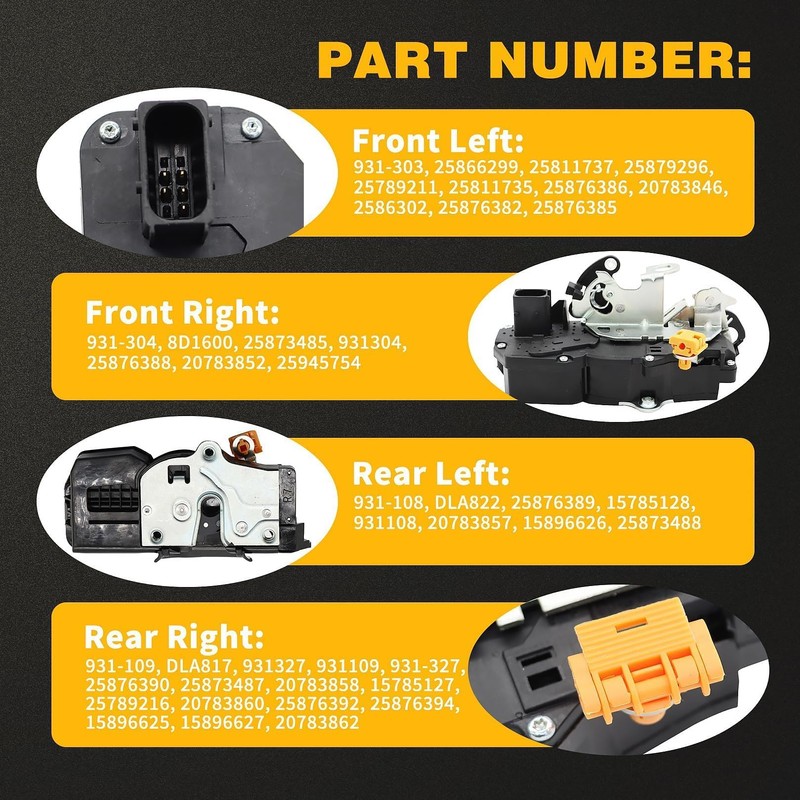 PART NUMBER:

Front Left:
931-303, 25866299, 25811737, 25879296, 25789211, 25811735, 25876386, 20783846, 2586302, 25876382, 25876385

Front Right:
931-304, 8D1600, 25873485, 931304, 25876388, 20783852, 25945754

Rear Left:
931-108, DLA822, 25876389, 15785128, 931108, 20783857, 15896626, 25873488

Rear Right:
931-109, DLA817, 931327, 931109, 931-327, 25876390, 25873487, 20783858, 15785127, 25789216, 20783860, 25876392, 25876394, 15896625, 15896627, 20783862