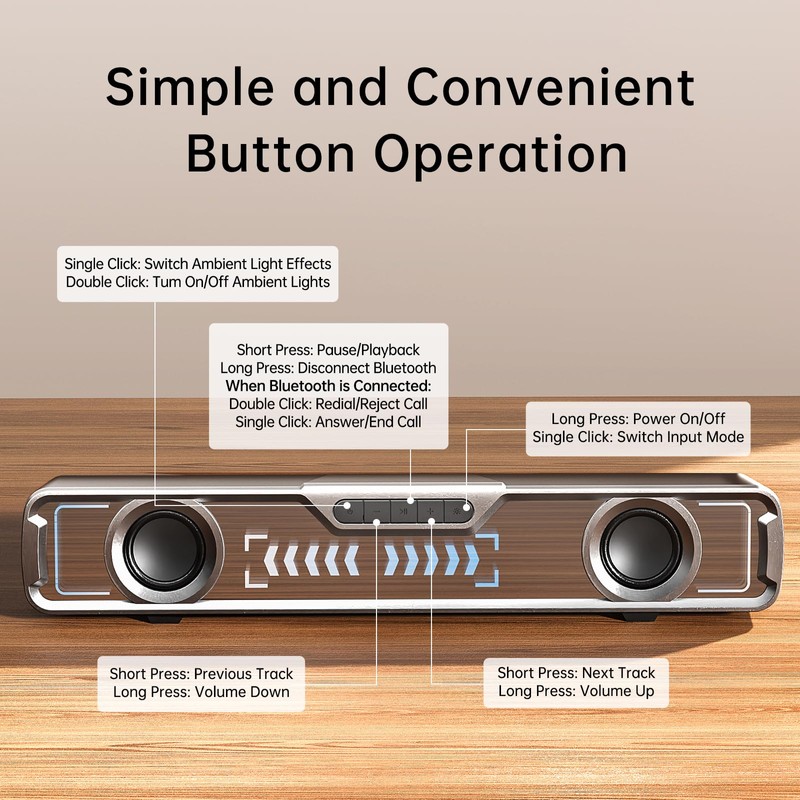 Simple and Convenient Button Operation

Single Click: Switch Ambient Light Effects
Double Click: Tum On/Off Ambient Lights

Short Press: Pause/Playback
Long Press: Disconnect Bluetooth
When Bluetooth is Connected:
Double Click: Redial/Reject Call
Single Click: Answer/End Call

Long Press: Power On/Off
Single Click: Switch Input Mode

Short Press: Previous Track
Long Press: Volume Down

Short Press: Next Track
Long Press: Volume Up