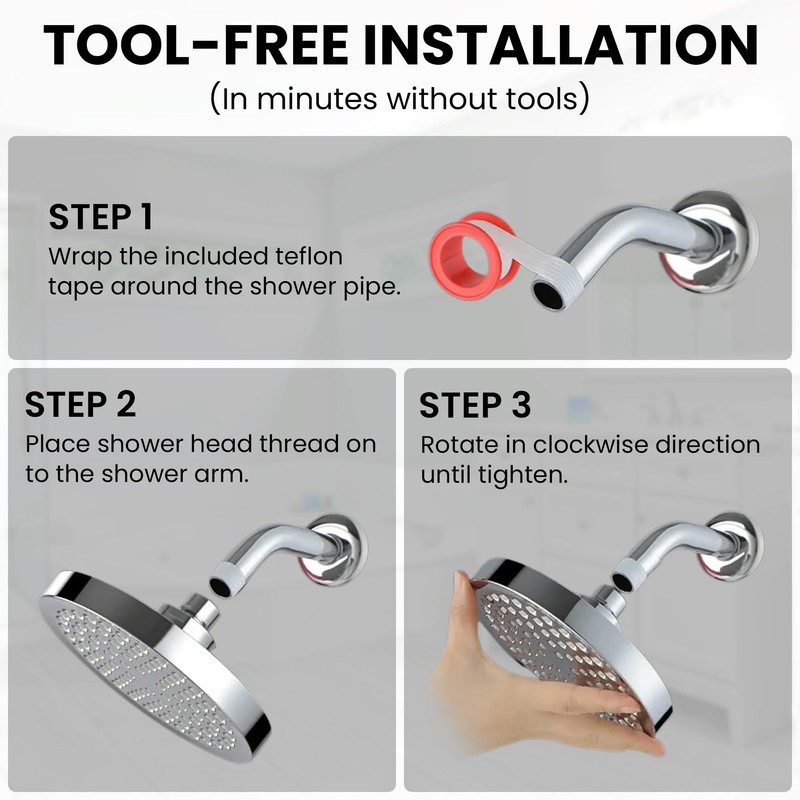 TOOL-FREE INSTALLATION
(In minutes without tools)

STEP 1
Wrap the included teflon tape around the shower pipe.

STEP 2
Place shower head thread on to the shower arm.

STEP 3
Rotate in clockwise direction until tighten.