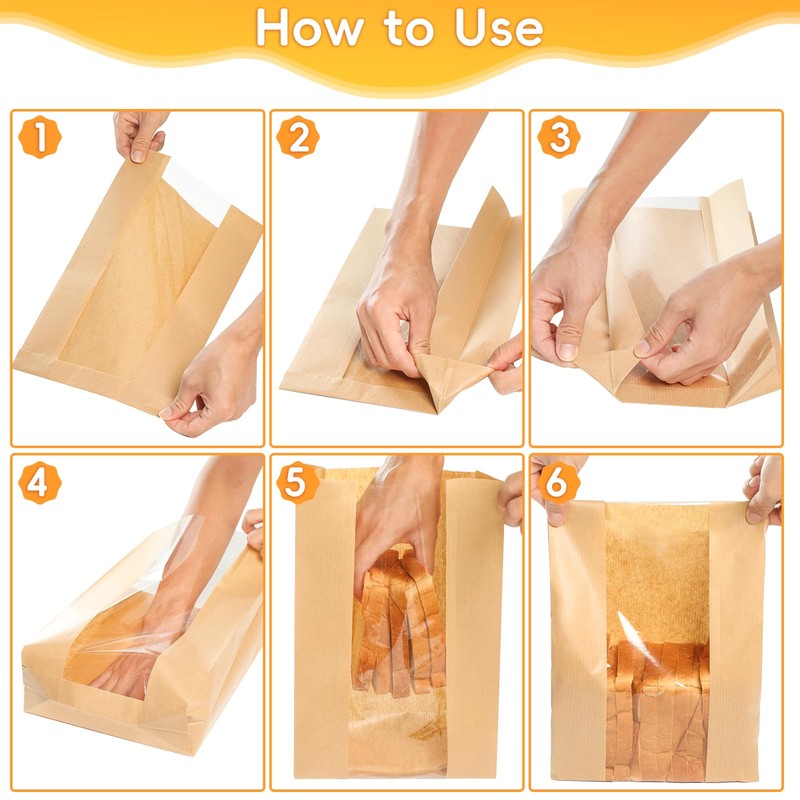 How to Use

1

2

3

4

5

6