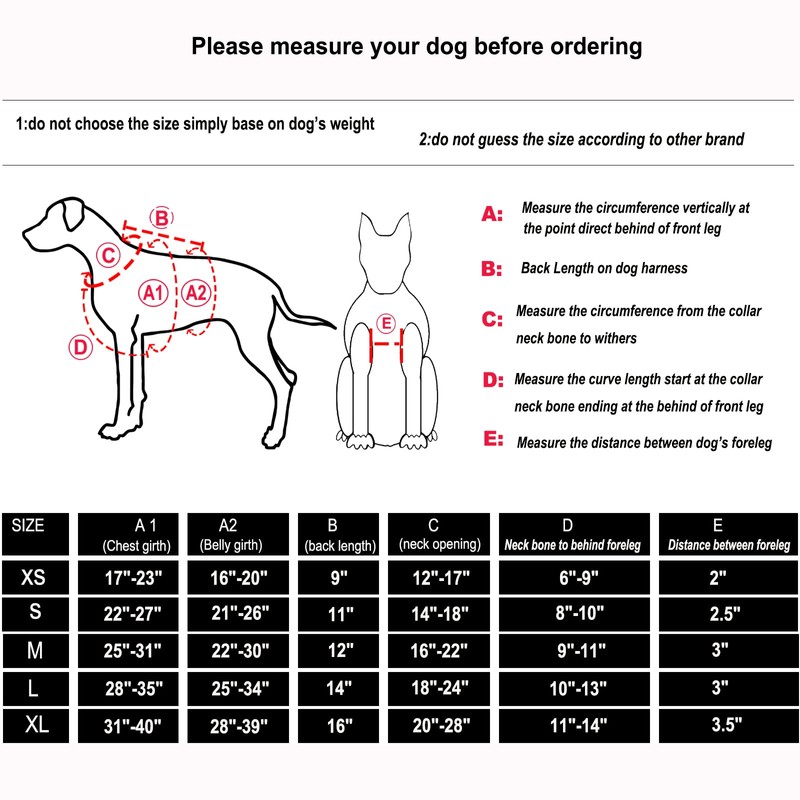 Please measure your dog before ordering

1:do not choose the size simply base on dog's weight

2:do not guess the size according to other brand

B

C

A1

A2

D

E

A: Measure the circumference vertically at the point direct behind of front leg

B: Back Length on dog harness

C: Measure the circumference from the collar neck bone to withers

D: Measure the curve length start at the collar neck bone ending at the behind of front leg

E: Measure the distance between dog's foreleg

| SIZE | A 1 (Chest girth) | A2 (Belly girth) | B (back length) | C (neck opening) | D Neck bone to behind foreleg | E Distance between foreleg |
|---|---|---|---|---|---|---|
| XS | 17"-23" | 16"-20" | 9" | 12"-17" | 6"-9" | 2" |
| S | 22"-27" | 21"-26" | 11" | 14"-18" | 8"-10" | 2.5" |
| M | 25"-31" | 22"-30" | 12" | 16"-22" | 9"-11" | 3" |
| L | 28"-35" | 25"-34" | 14" | 18"-24" | 10"-13" | 3" |
| XL | 31"-40" | 28"-39" | 16" | 20"-28" | 11"-14" | 3.5" |