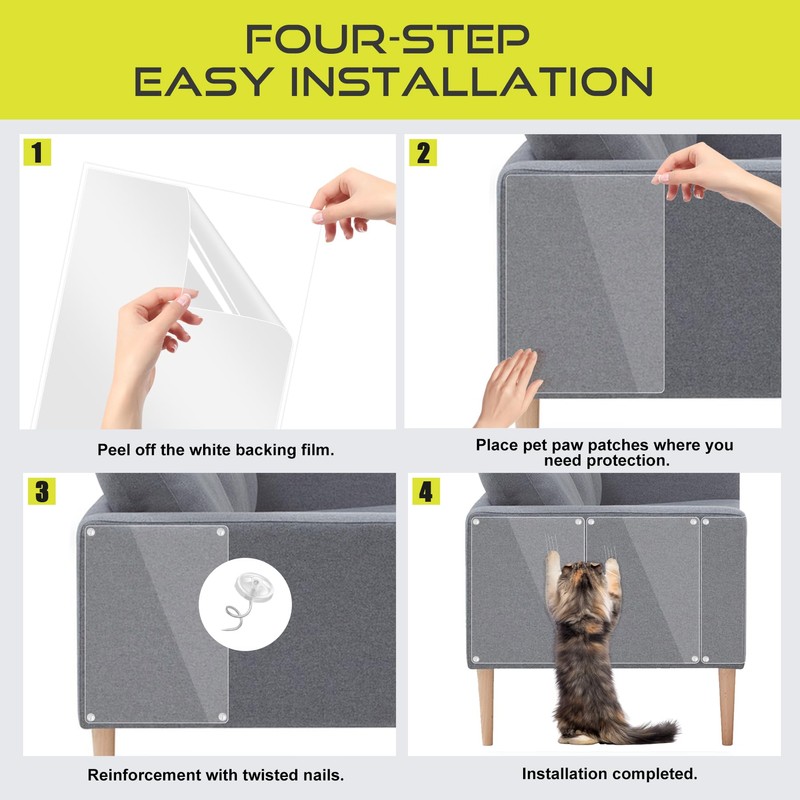 FOUR-STEP
EASY INSTALLATION

1

Peel off the white backing film.

2

Place pet paw patches where you need protection.

3

Reinforcement with twisted nails.

4

Installation completed.