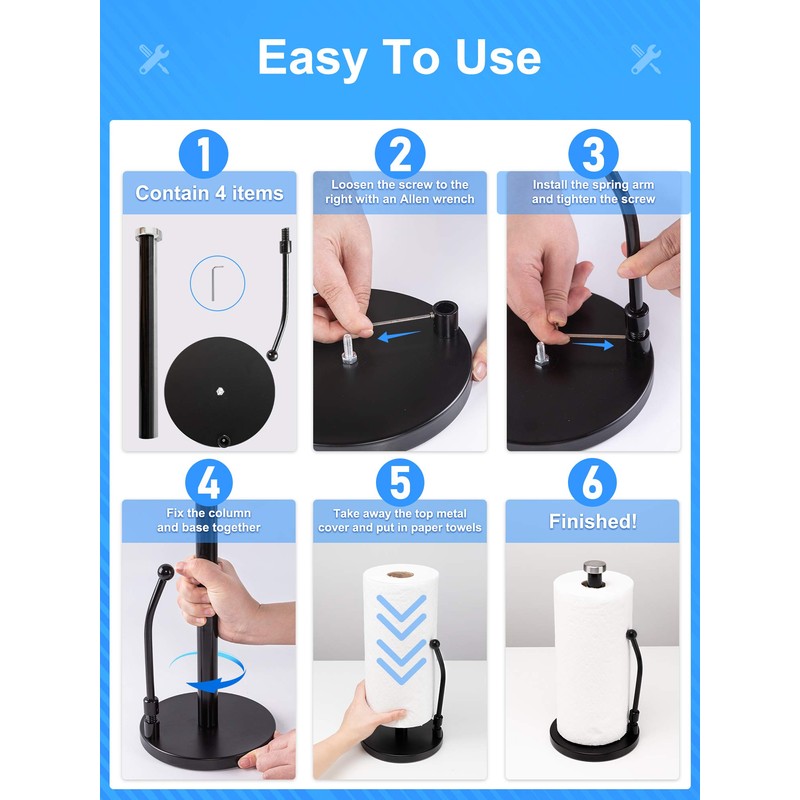 Easy To Use

1
Contain 4 items

2
Loosen the screw to the right with an Allen wrench

3
Install the spring arm and tighten the screw

4
Fix the column and base together

5
Take away the top metal cover and put in paper towels

6
Finished!