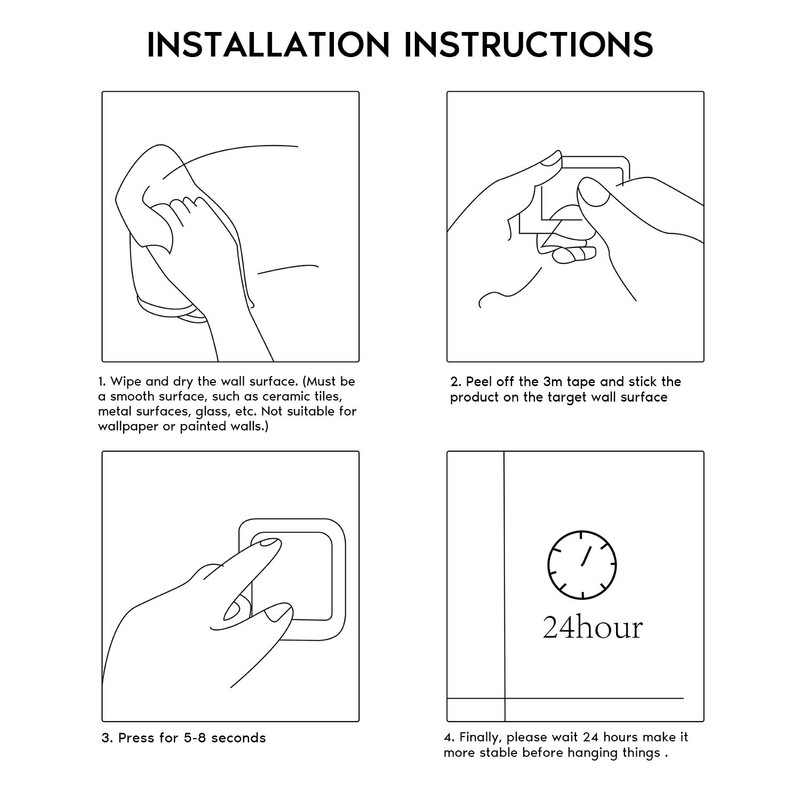 INSTALLATION INSTRUCTIONS

1. Wipe and dry the wall surface. (Must be a smooth surface, such as ceramic tiles, metal surfaces, glass, etc. Not suitable for wallpaper or painted walls.)

2. Peel off the 3m tape and stick the product on the target wall surface

3. Press for 5-8 seconds

24hour

4. Finally, please wait 24 hours make it more stable before hanging things .