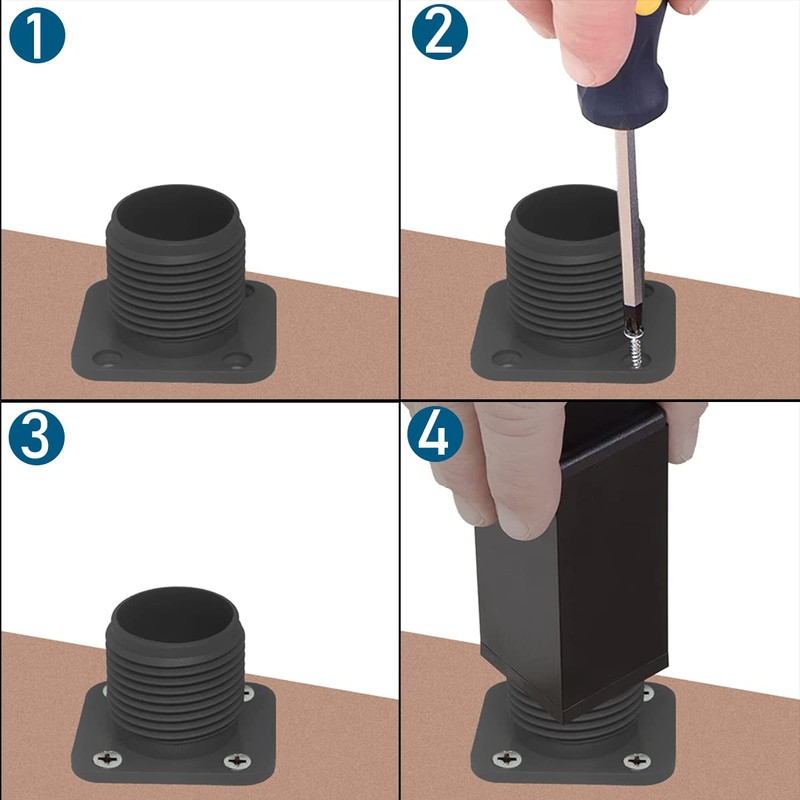 1

2

3

4