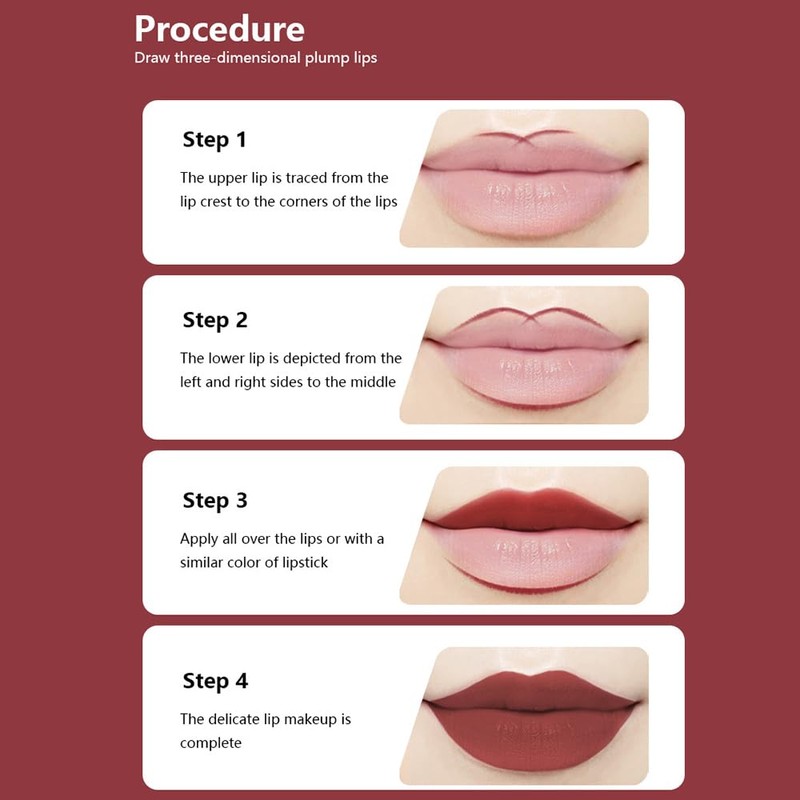 Procedure
Draw three-dimensional plump lips

Step 1
The upper lip is traced from the lip crest to the corners of the lips

Step 2
The lower lip is depicted from the left and right sides to the middle

Step 3
Apply all over the lips or with a similar color of lipstick

Step 4
The delicate lip makeup is complete