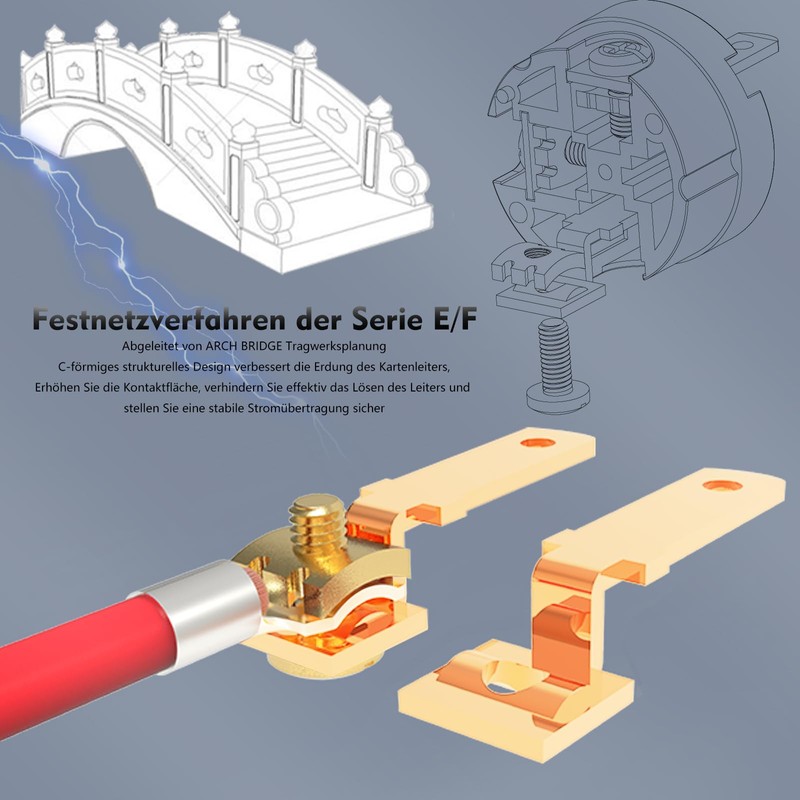 Festnetzverfahren der Serie E/F

Abgeleitet von ARCH BRIDGE Tragwerksplanung
C-förmiges strukturelles Design verbessert die Erdung des Kartenleiters, Erhöhen Sie die Kontaktfläche, verhindern Sie effektiv das Lösen des Leiters und stellen Sie eine stabile Stromübertragung sicher