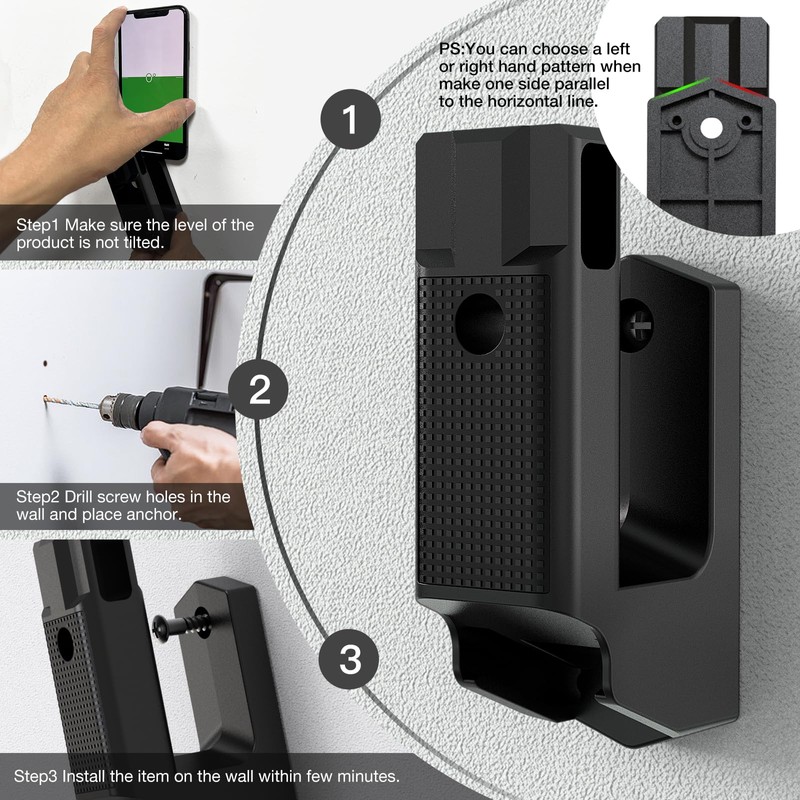 PS:You can choose a left or right hand pattern when make one side parallel to the horizontal line.

1

Step1 Make sure the level of the product is not tilted.

2

Step2 Drill screw holes in the wall and place anchor.

3

Step3 Install the item on the wall within few minutes.