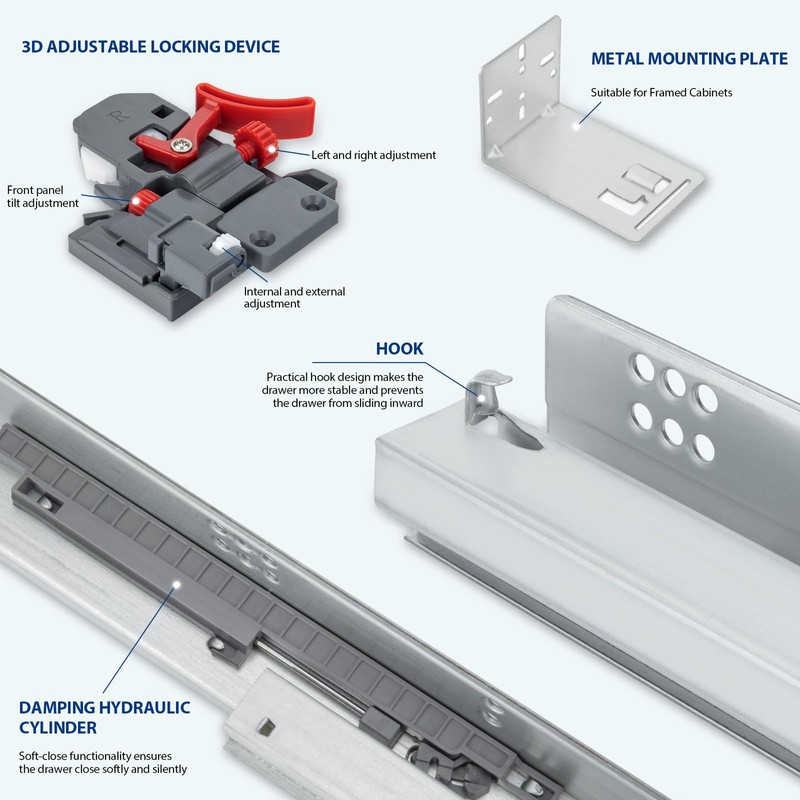 3D ADJUSTABLE LOCKING DEVICE

Left and right adjustment

Front panel tilt adjustment

Internal and external adjustment

METAL MOUNTING PLATE

Suitable for Framed Cabinets

HOOK

Practical hook design makes the drawer more stable and prevents the drawer from sliding inward

DAMPING HYDRAULIC CYLINDER

Soft-close functionality ensures the drawer close softly and silently