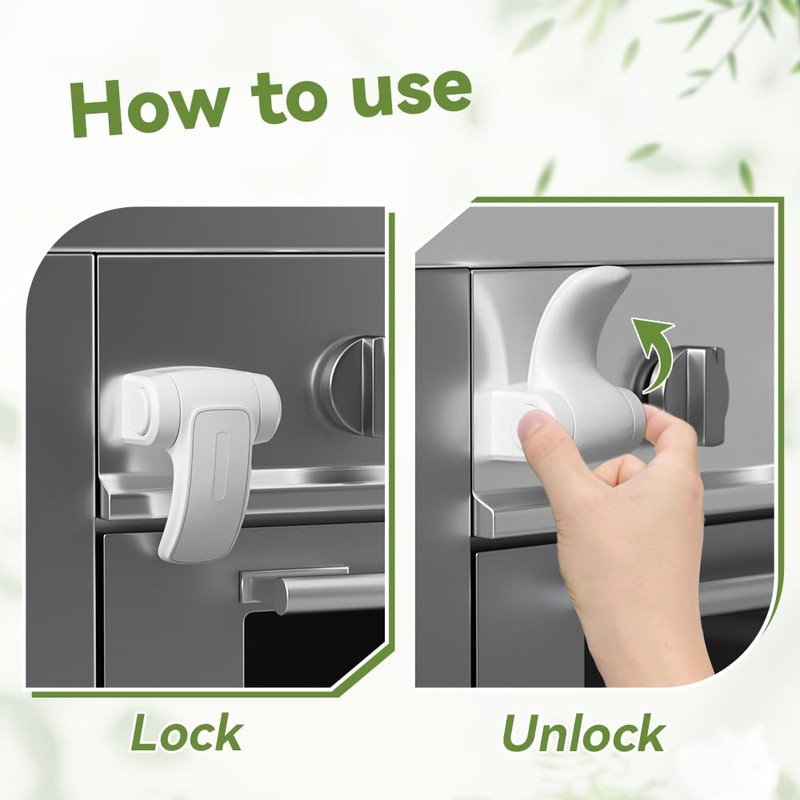 How to use

Lock

Unlock