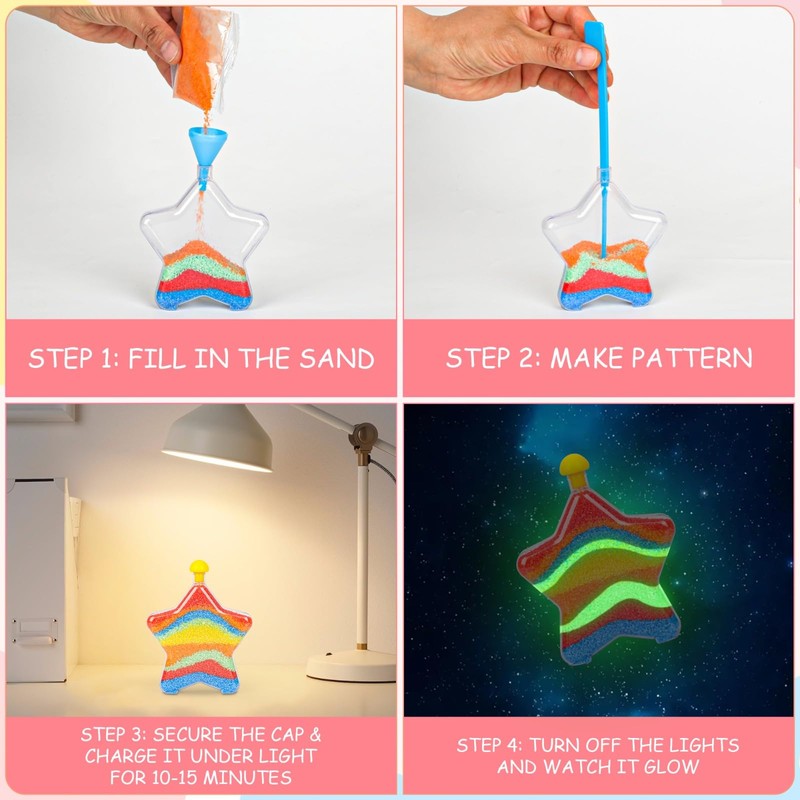 STEP 1: FILL IN THE SAND

STEP 2: MAKE PATTERN

STEP 3: SECURE THE CAP & CHARGE IT UNDER LIGHT FOR 10-15 MINUTES

STEP 4: TURN OFF THE LIGHTS AND WATCH IT GLOW