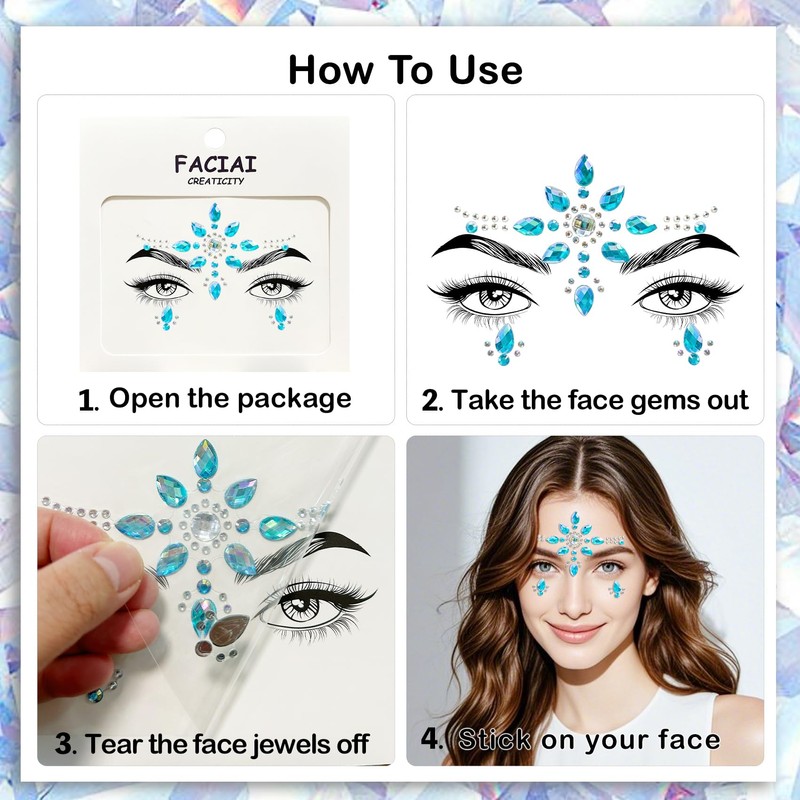 How To Use

FACIAI
CREATICITY

1. Open the package

2. Take the face gems out

3. Tear the face jewels off

4. Stick on your face