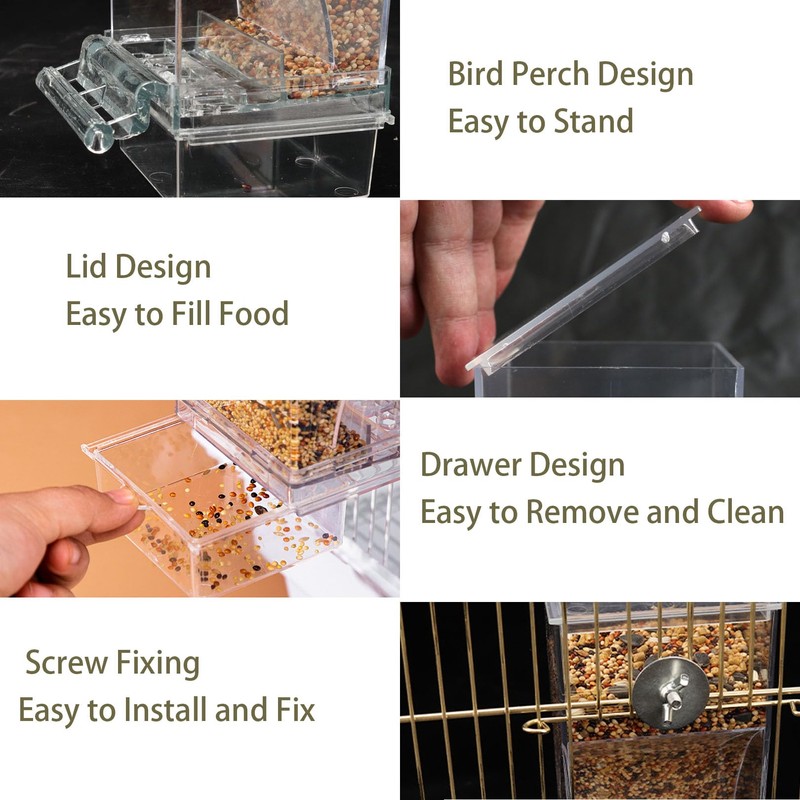 Bird Perch Design
Easy to Stand

Lid Design
Easy to Fill Food

Drawer Design
Easy to Remove and Clean

Screw Fixing
Easy to Install and Fix