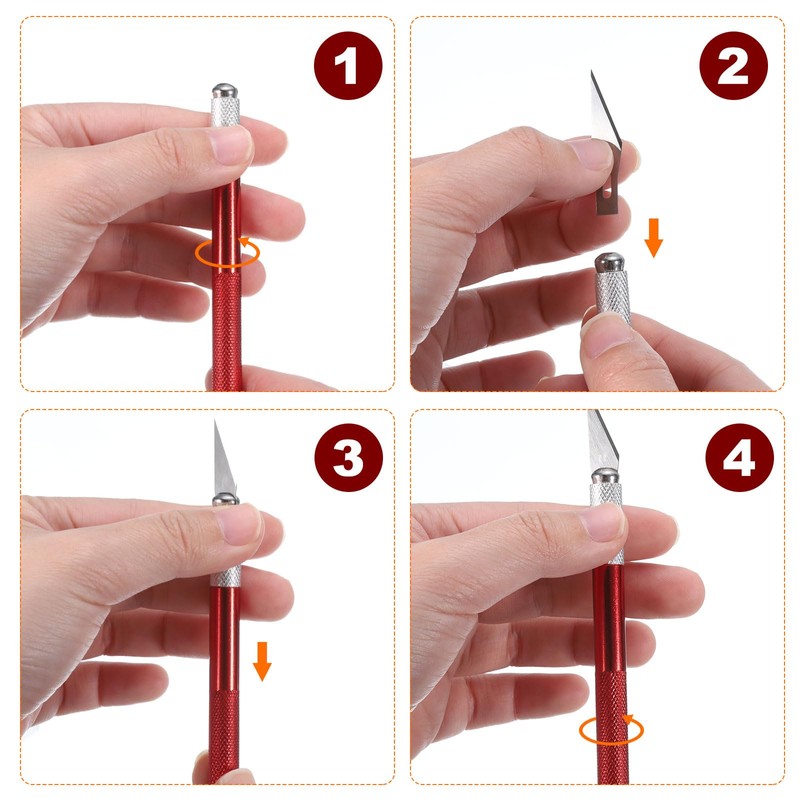 1

2

3

4