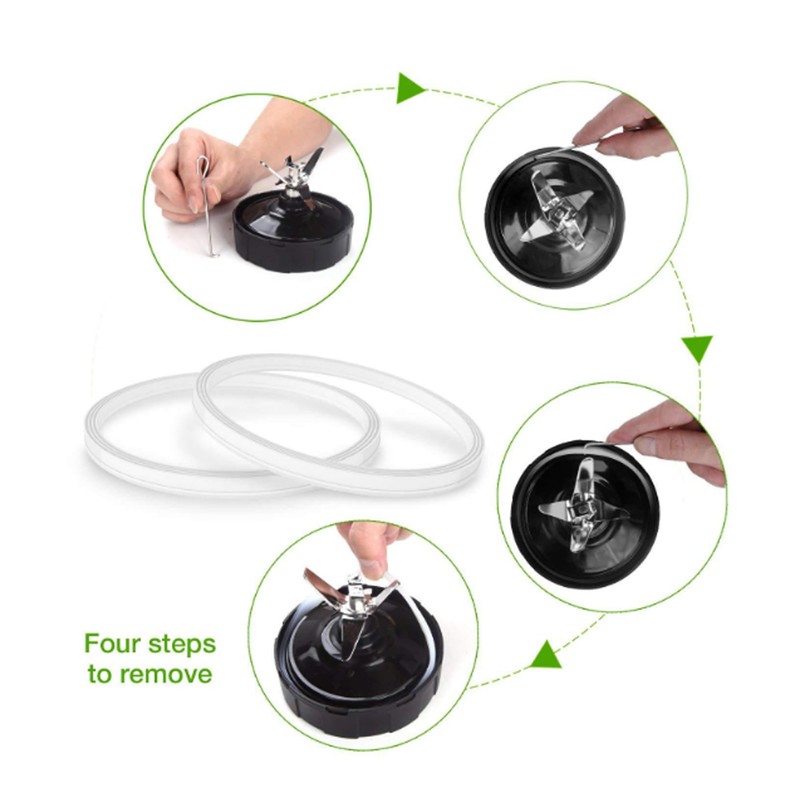 Four steps
to remove