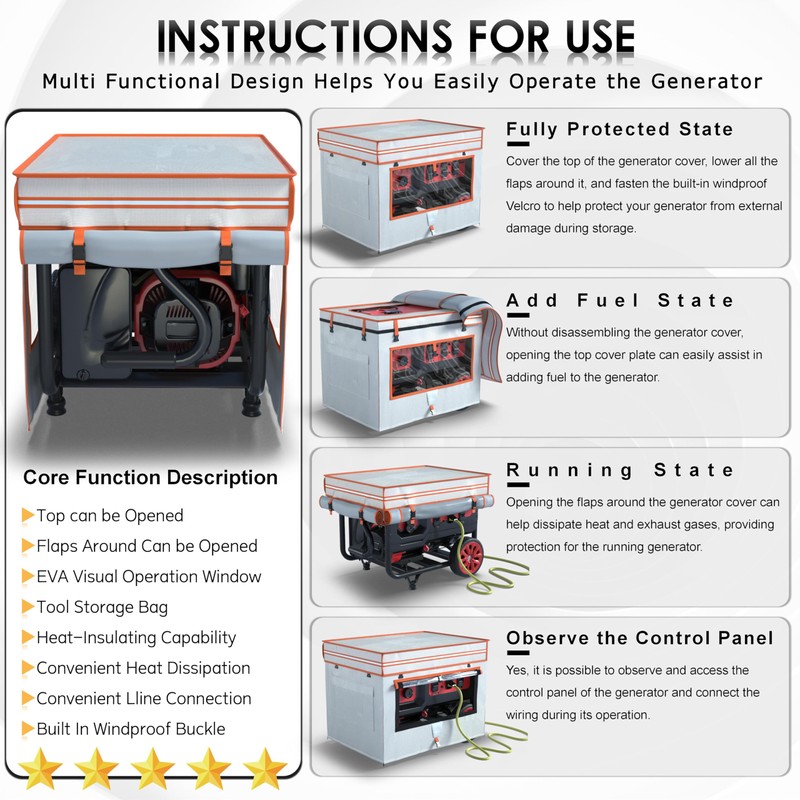 INSTRUCTIONS FOR USE

Multi Functional Design Helps You Easily Operate the Generator

Core Function Description

Top can be Opened

Flaps Around Can be Opened

EVA Visual Operation Window

Tool Storage Bag

Heat-Insulating Capability

Convenient Heat Dissipation

Convenient Lline Connection

Built In Windproof Buckle

Fully Protected State

Cover the top of the generator cover, lower all the flaps around it, and fasten the built-in windproof Velcro to help protect your generator from external damage during storage.

Add Fuel State

Without disassembling the generator cover, opening the top cover plate can easily assist in adding fuel to the generator.

Running State

Opening the flaps around the generator cover can help dissipate heat and exhaust gases, providing protection for the running generator.

Observe the Control Panel

Yes, it is possible to observe and access the control panel of the generator and connect the wiring during its operation.