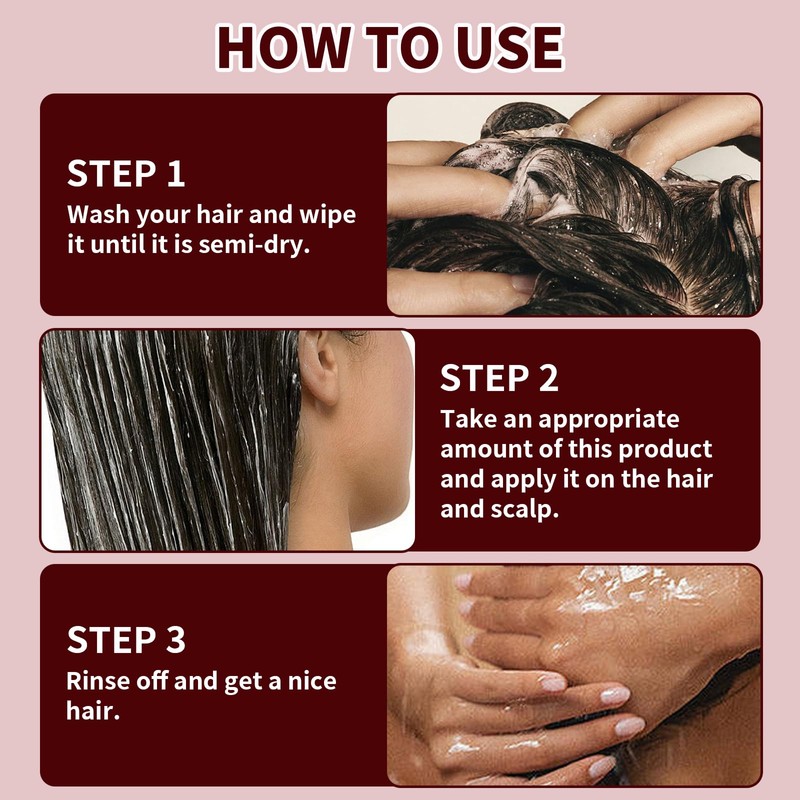 HOW TO USE

STEP 1
Wash your hair and wipe it until it is semi-dry.

STEP 2
Take an appropriate amount of this product and apply it on the hair and scalp.

STEP 3
Rinse off and get a nice hair.