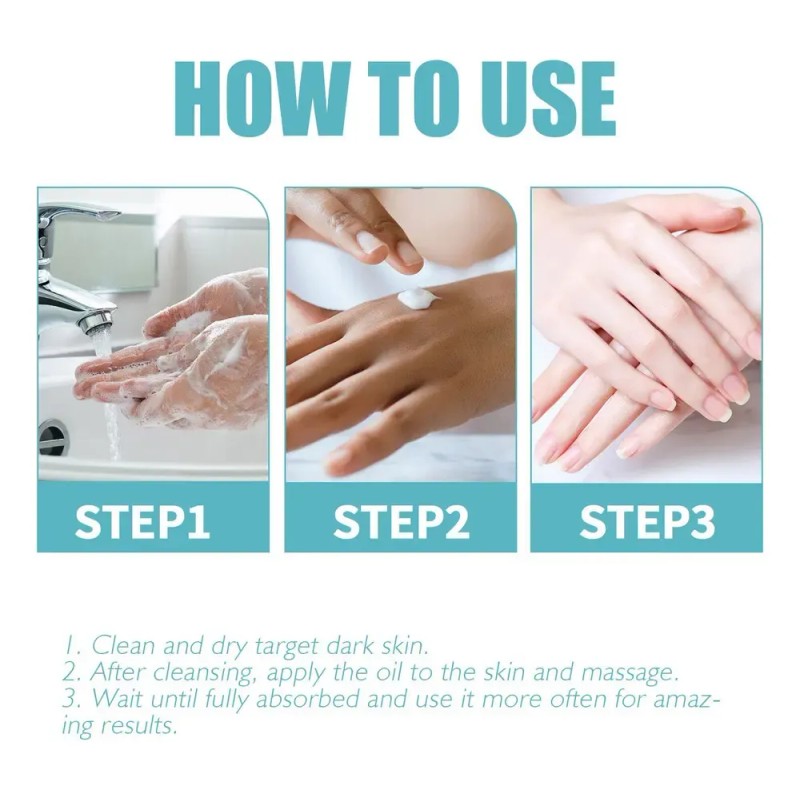 HOW TO USE

STEP1

STEP2

STEP3

1. Clean and dry target dark skin.
2. After cleansing, apply the oil to the skin and massage.
3. Wait until fully absorbed and use it more often for amazing results.