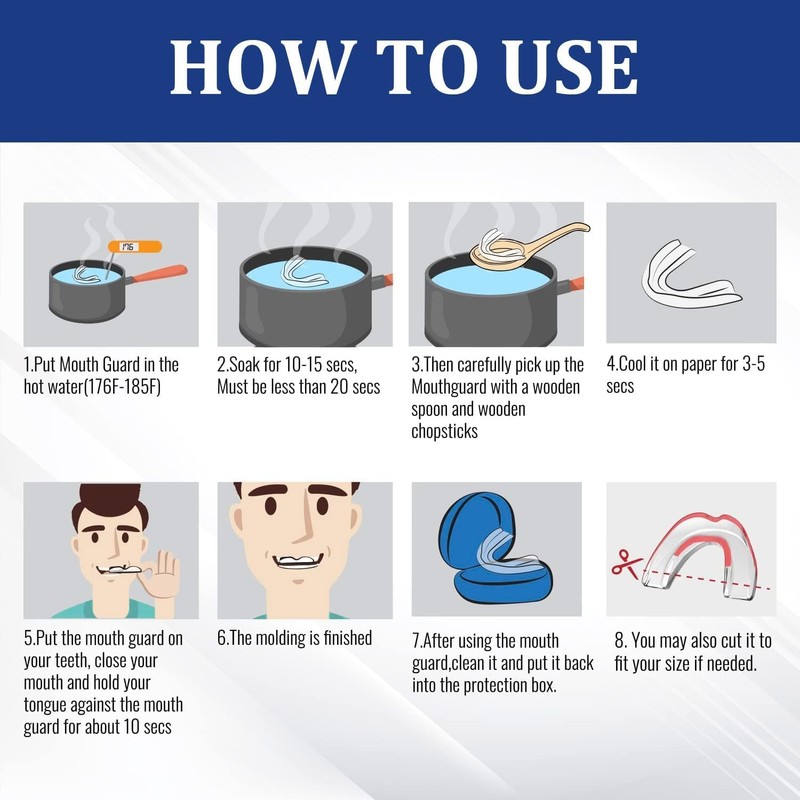 HOW TO USE

176

1.Put Mouth Guard in the hot water(176F-185F)

2.Soak for 10-15 secs, Must be less than 20 secs

3.Then carefully pick up the Mouthguard with a wooden spoon and wooden chopsticks

4.Cool it on paper for 3-5 secs

5.Put the mouth guard on your teeth, close your mouth and hold your tongue against the mouth guard for about 10 secs

6.The molding is finished

7.After using the mouth guard,clean it and put it back into the protection box.

8. You may also cut it to fit your size if needed.