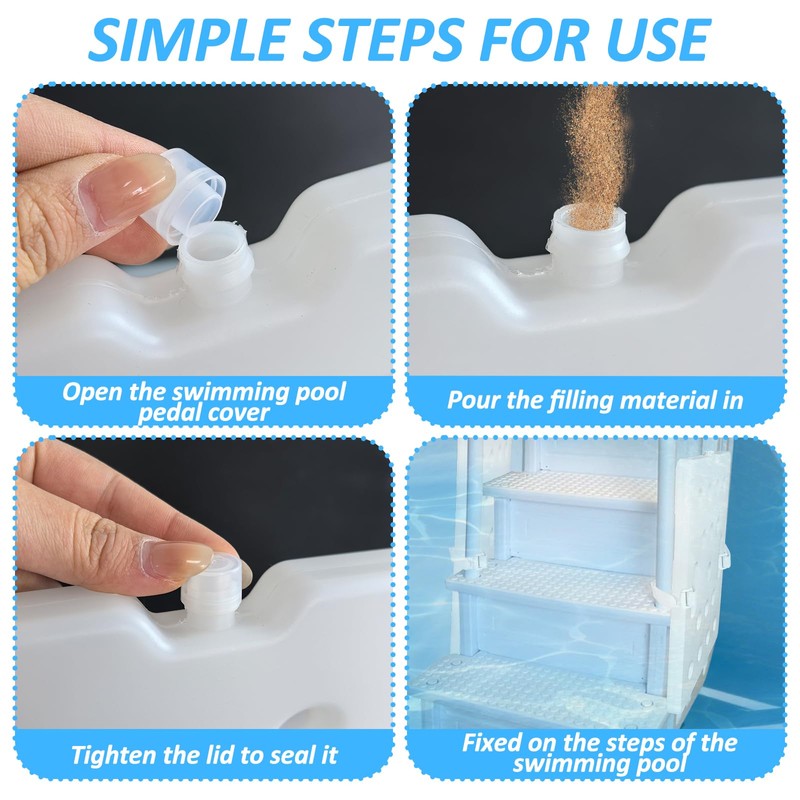 SIMPLE STEPS FOR USE

Open the swimming pool pedal cover

Pour the filling material in

Tighten the lid to seal it

Fixed on the steps of the swimming pool