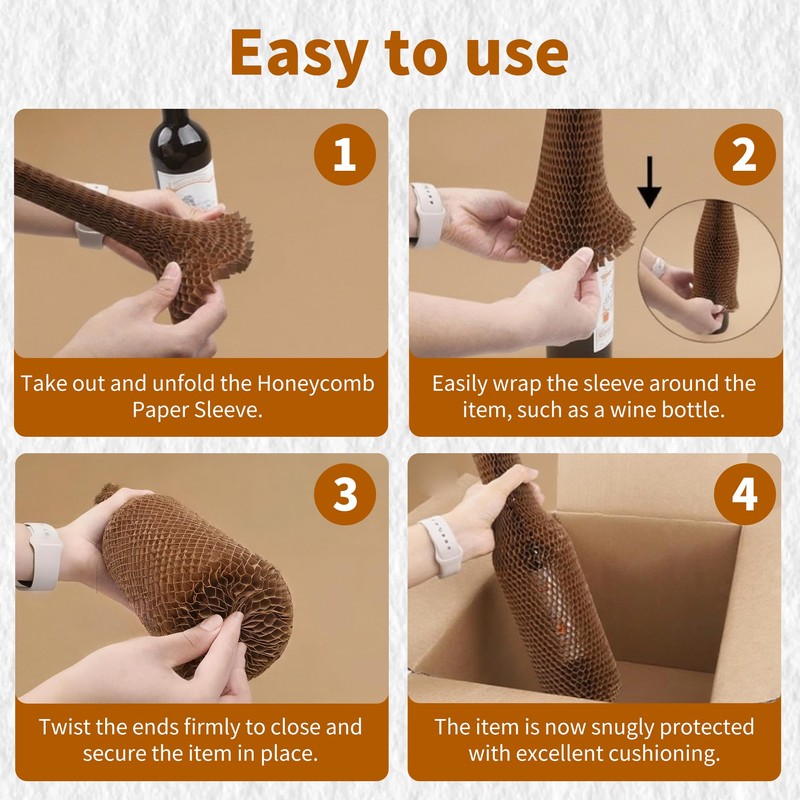 Easy to use

1

Take out and unfold the Honeycomb Paper Sleeve.

2

Easily wrap the sleeve around the item, such as a wine bottle.

3

Twist the ends firmly to close and secure the item in place.

4

The item is now snugly protected with excellent cushioning.