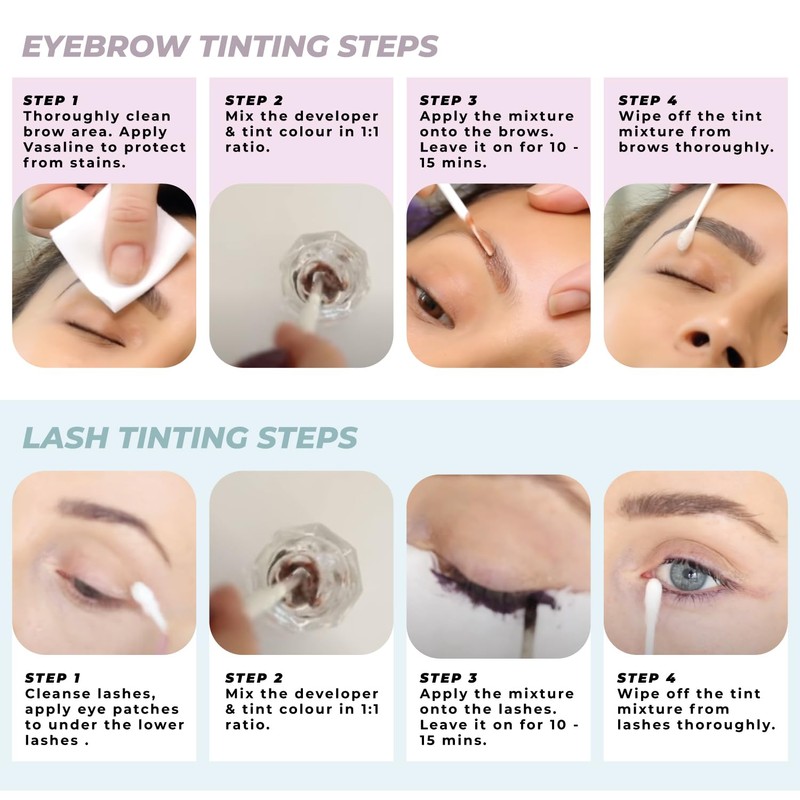 EYEBROW TINTING STEPS

STEP 1
Thoroughly clean brow area. Apply Vasaline to protect from stains.

STEP 2
Mix the developer & tint colour in 1:1 ratio.

STEP 3
Apply the mixture onto the brows. Leave it on for 10 - 15 mins.

STEP 4
Wipe off the tint mixture from brows thoroughly.

LASH TINTING STEPS

STEP 1
Cleanse lashes, apply eye patches to under the lower lashes .

STEP 2
Mix the developer & tint colour in 1:1 ratio.

STEP 3
Apply the mixture onto the lashes. Leave it on for 10 - 15 mins.

STEP 4
Wipe off the tint mixture from lashes thoroughly.