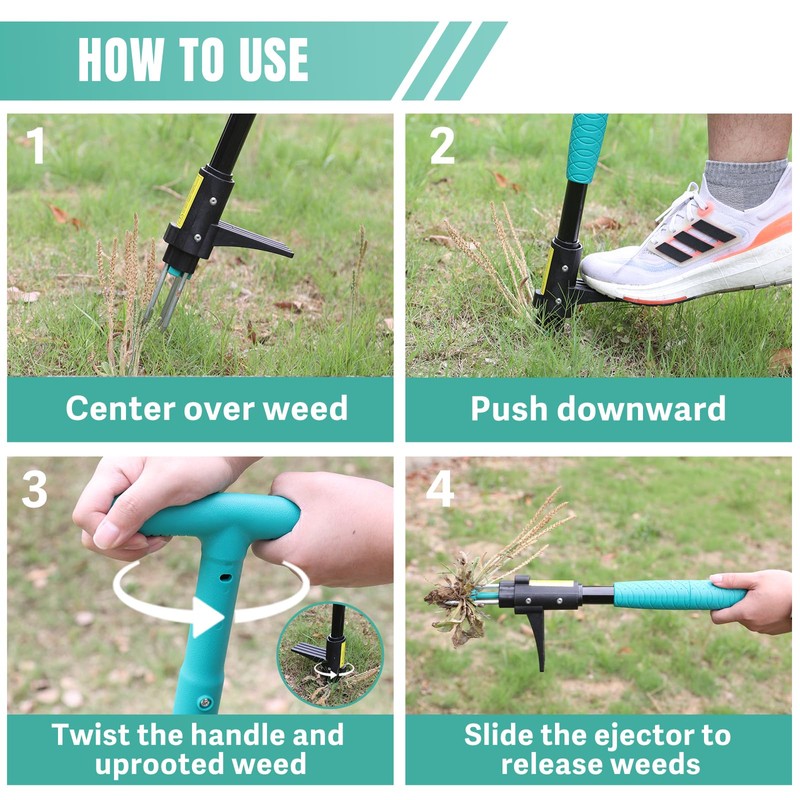 HOW TO USE

1

Center over weed

2

Push downward

3

Twist the handle and uprooted weed

4

Slide the ejector to release weeds