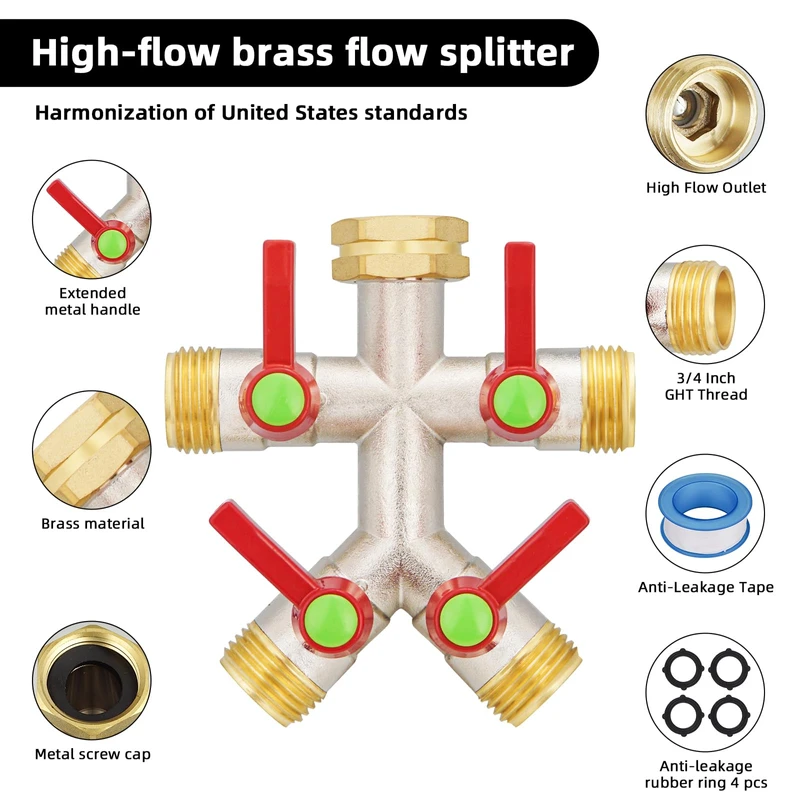 High-flow brass flow splitter

Harmonization of United States standards

Extended metal handle

Brass material

Metal screw cap

High Flow Outlet

3/4 Inch GHT Thread

Anti-Leakage Tape

Anti-leakage rubber ring 4 pcs